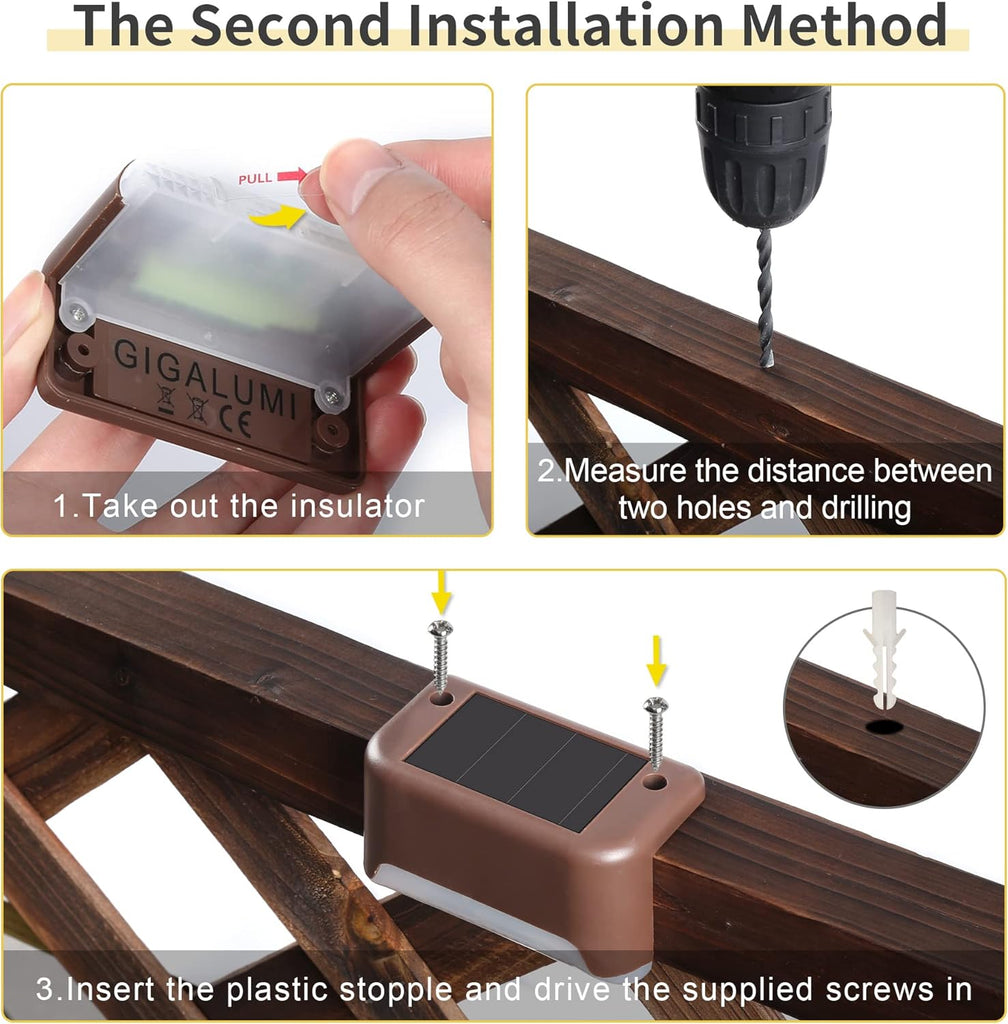 The Second Installation Method

PULL

GIGALUMI

CE

1.Take out the insulator

2.Measure the distance between two holes and drilling

3.Insert the plastic stopple and drive the supplied screws in