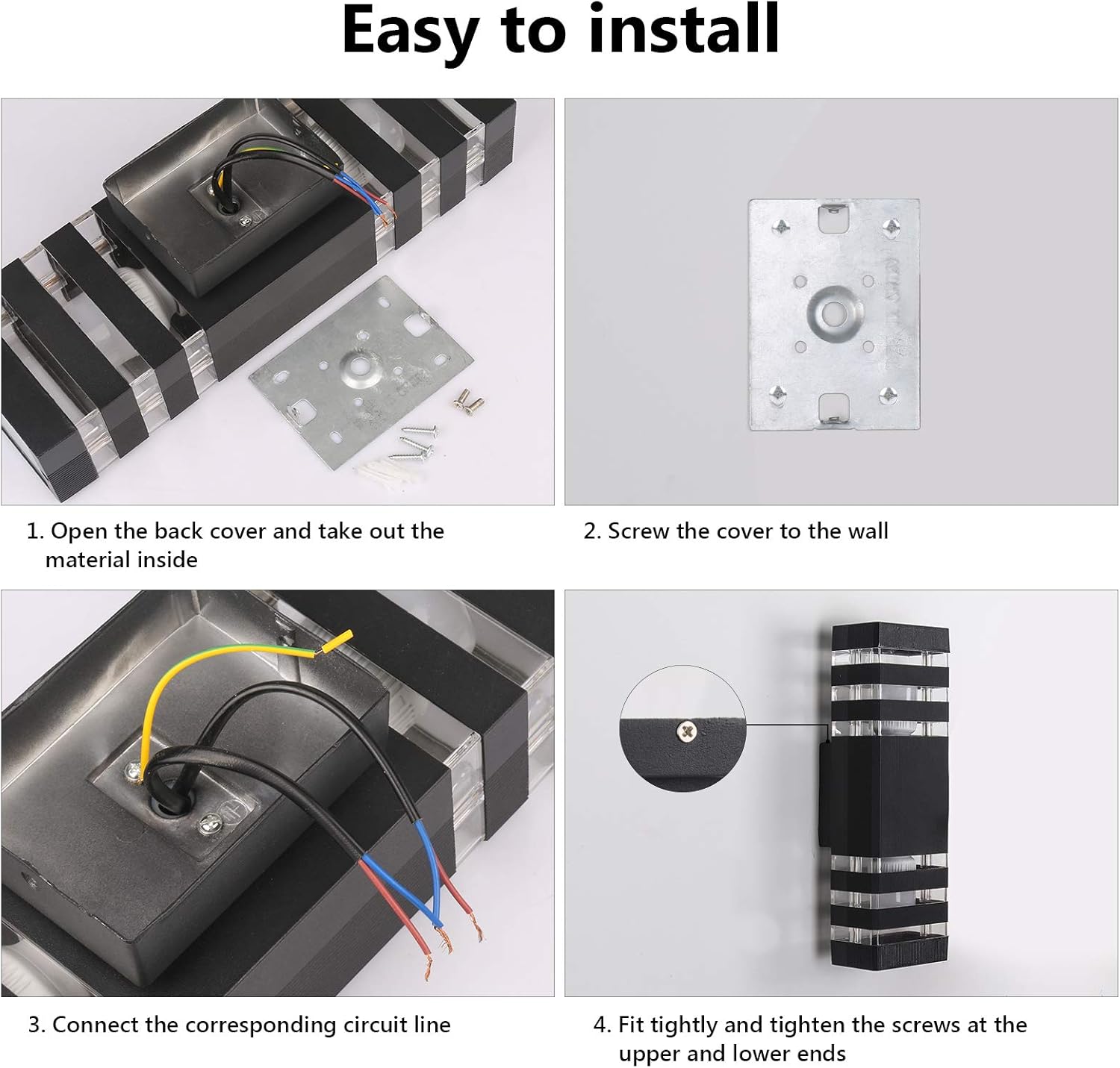 Easy to install

1. Open the back cover and take out the material inside

2. Screw the cover to the wall

3. Connect the corresponding circuit line

4. Fit tightly and tighten the screws at the upper and lower ends