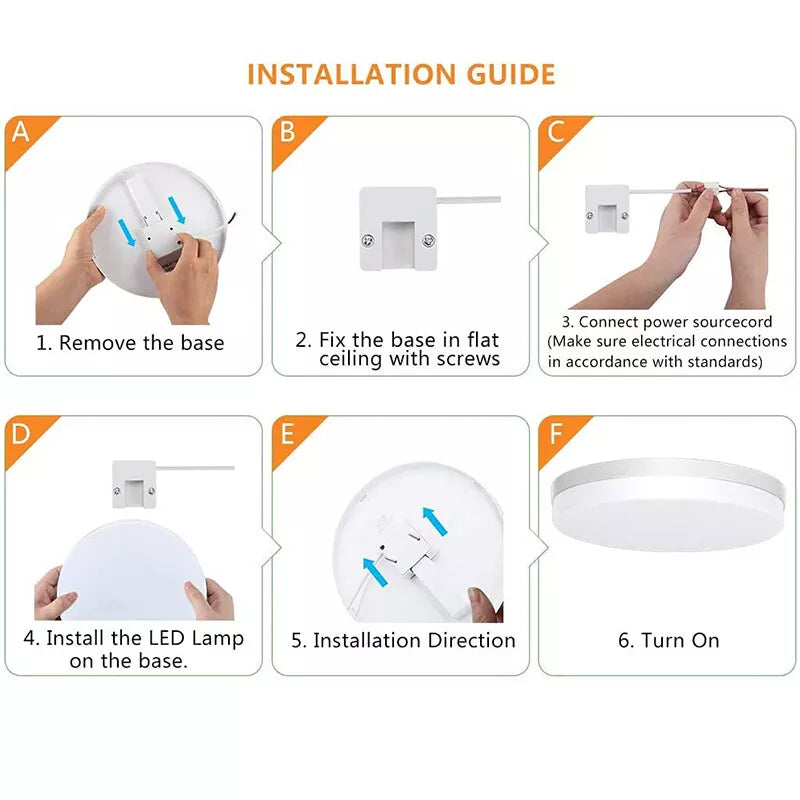 INSTALLATION GUIDE

A

1. Remove the base

B

2. Fix the base in flat ceiling with screws

C

3. Connect power sourcecord (Make sure electrical connections in accordance with standards)

D

4. Install the LED Lamp on the base.

E

5. Installation Direction

F

6. Turn On