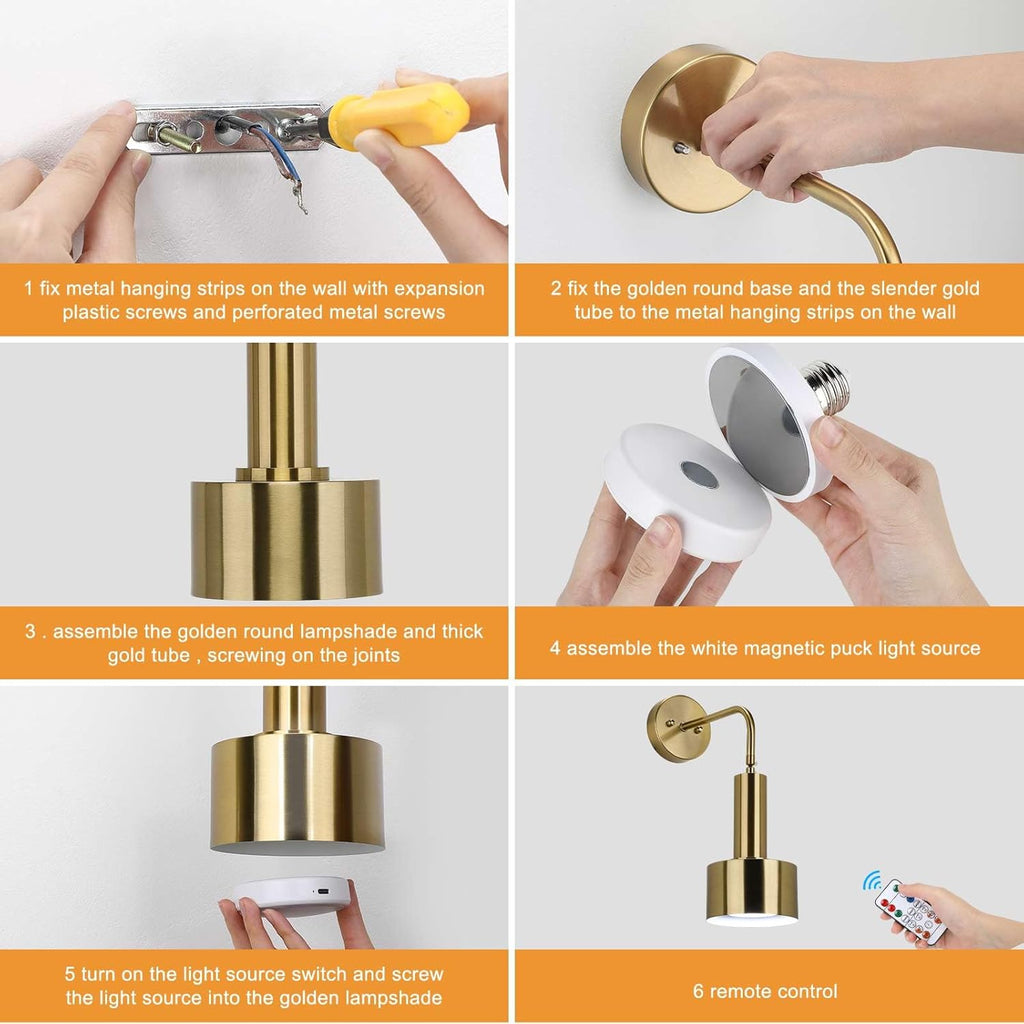 1 fix metal hanging strips on the wall with expansion plastic screws and perforated metal screws

2 fix the golden round base and the slender gold tube to the metal hanging strips on the wall

3 . assemble the golden round lampshade and thick gold tube , screwing on the joints

4 assemble the white magnetic puck light source

5 turn on the light source switch and screw the light source into the golden lampshade

6 remote control