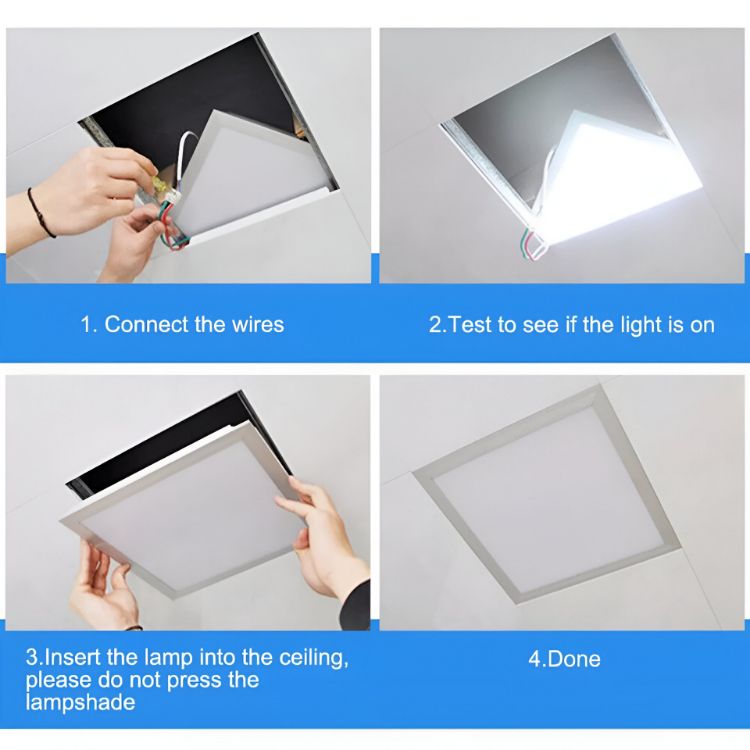 1. Connect the wires

2.Test to see if the light is on

3.Insert the lamp into the ceiling, please do not press the lampshade

4.Done