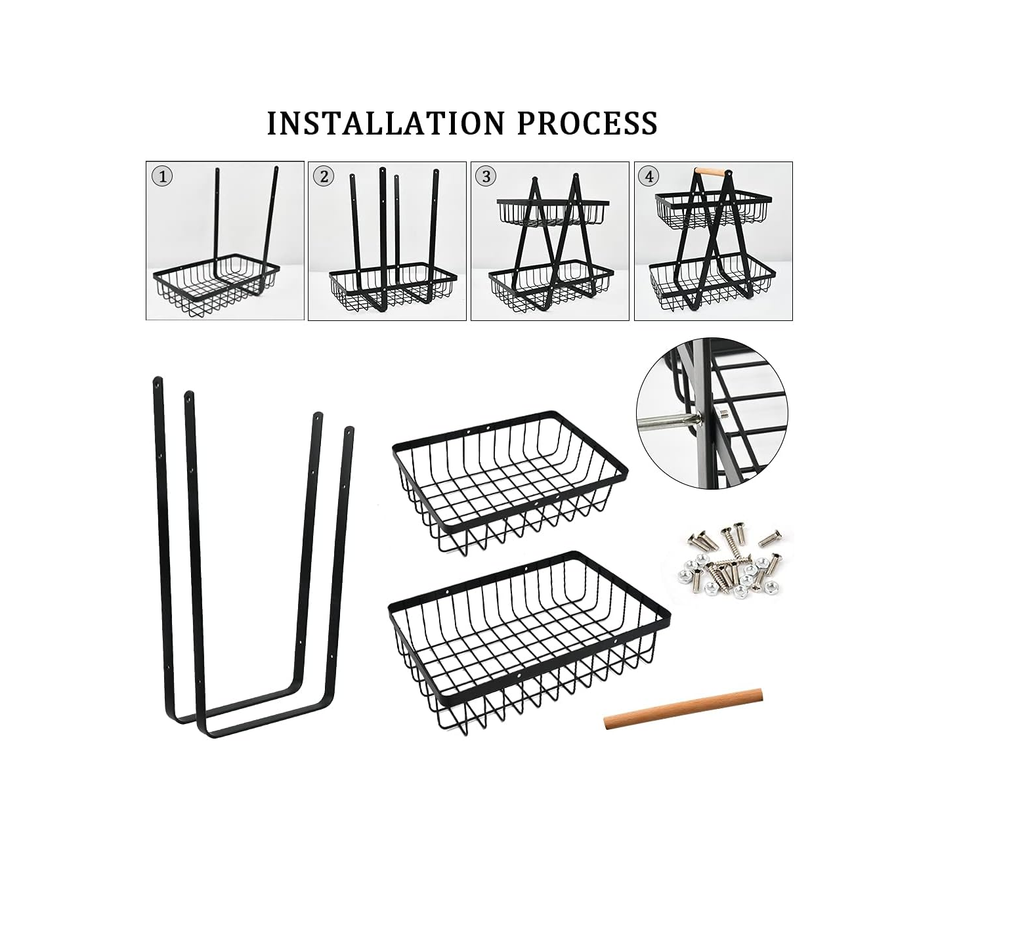 INSTALLATION PROCESS

1

2

3

4