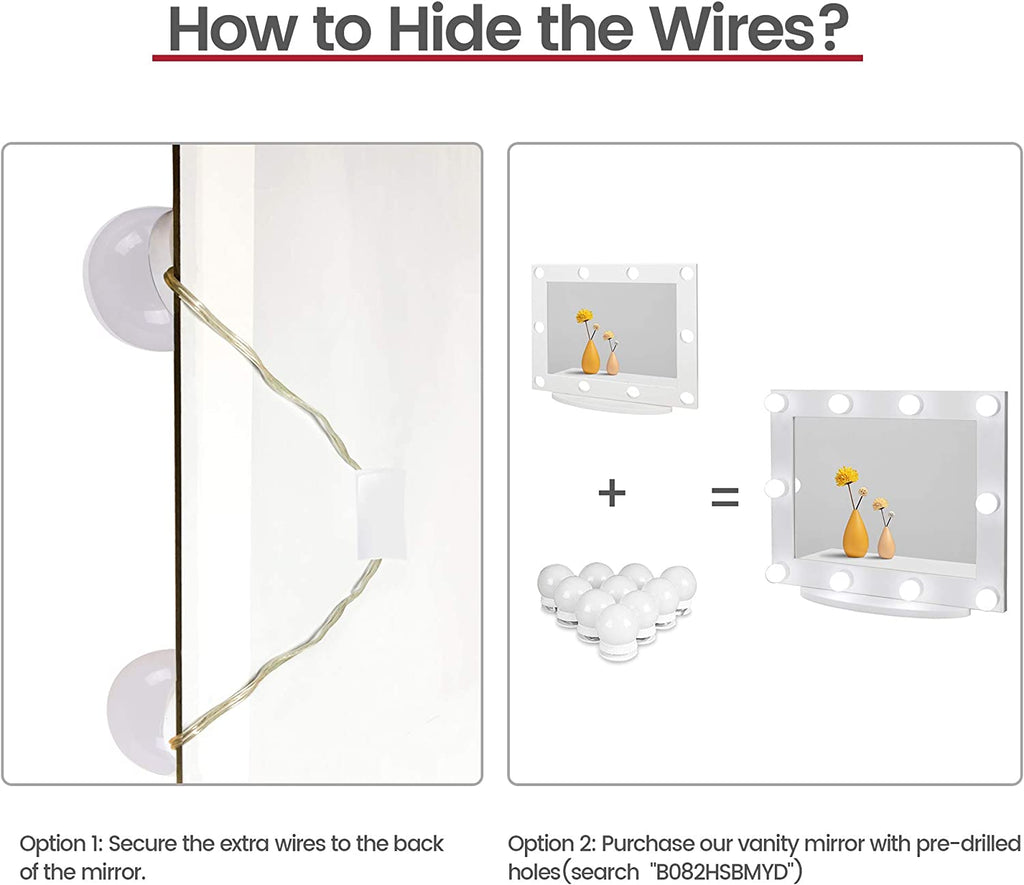 How to Hide the Wires?

+

=

Option 1: Secure the extra wires to the back of the mirror.

Option 2: Purchase our vanity mirror with pre-drilled holes(search "B082HSBMYD")