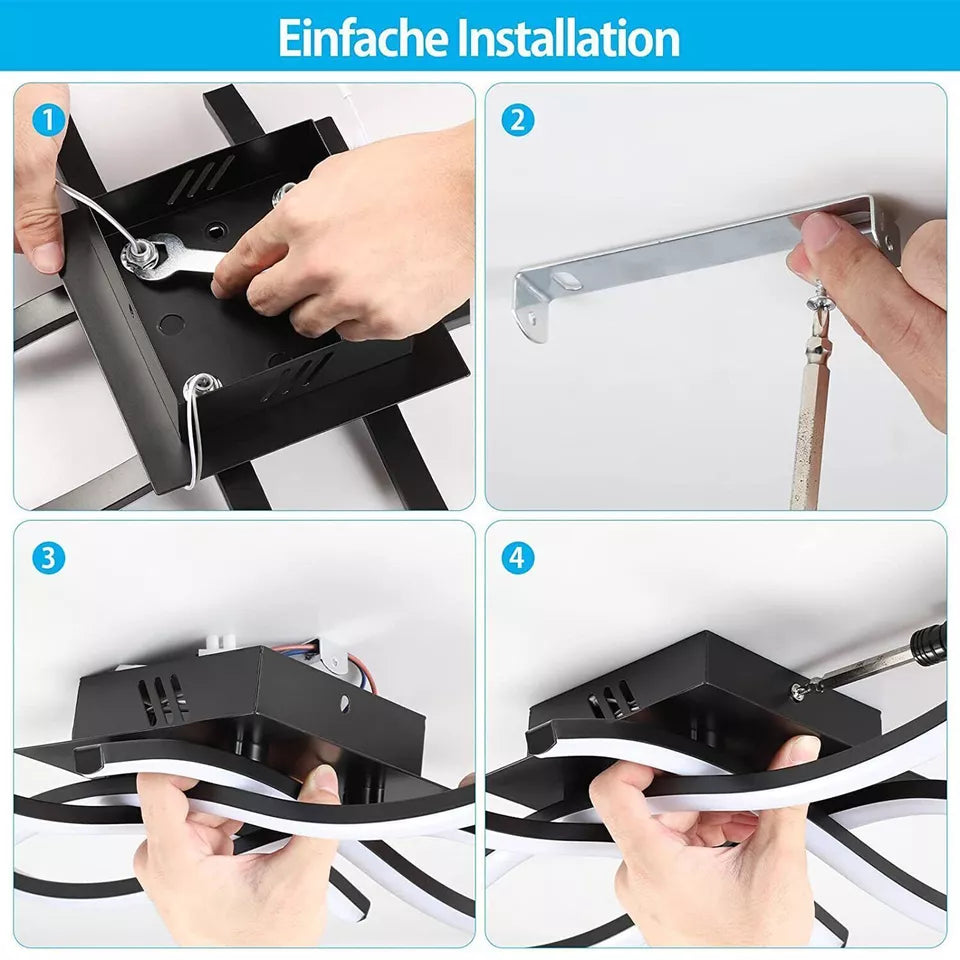 Einfache Installation

1

2

3

4