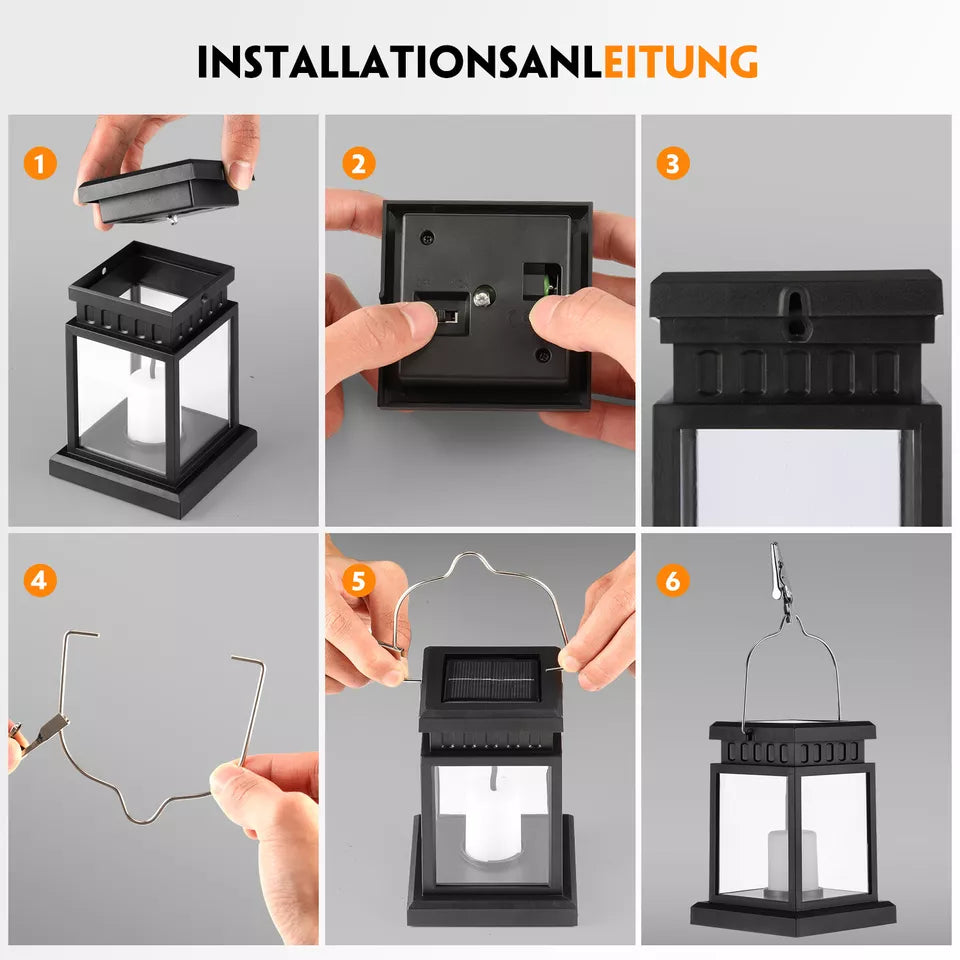 INSTALLATIONSANLEITUNG

1

2

3

4

5

6