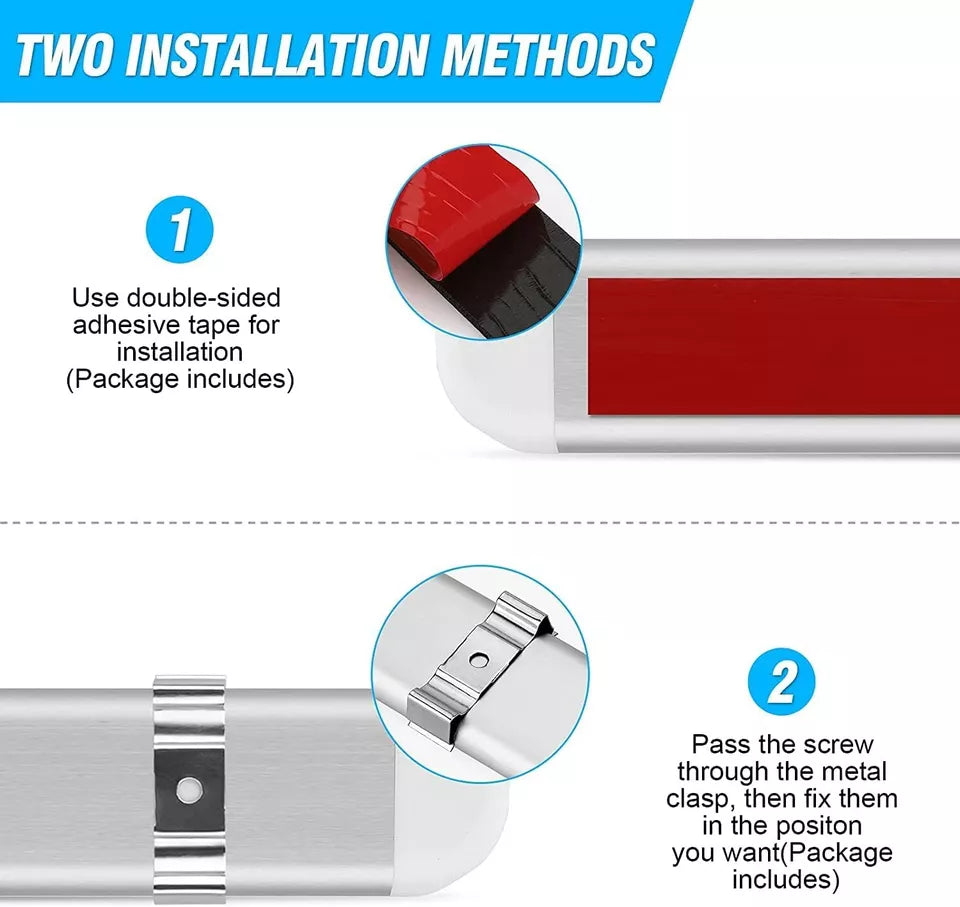 TWO INSTALLATION METHODS

1

Use double-sided adhesive tape for installation (Package includes)

2

Pass the screw through the metal clasp, then fix them in the positon you want(Package includes)