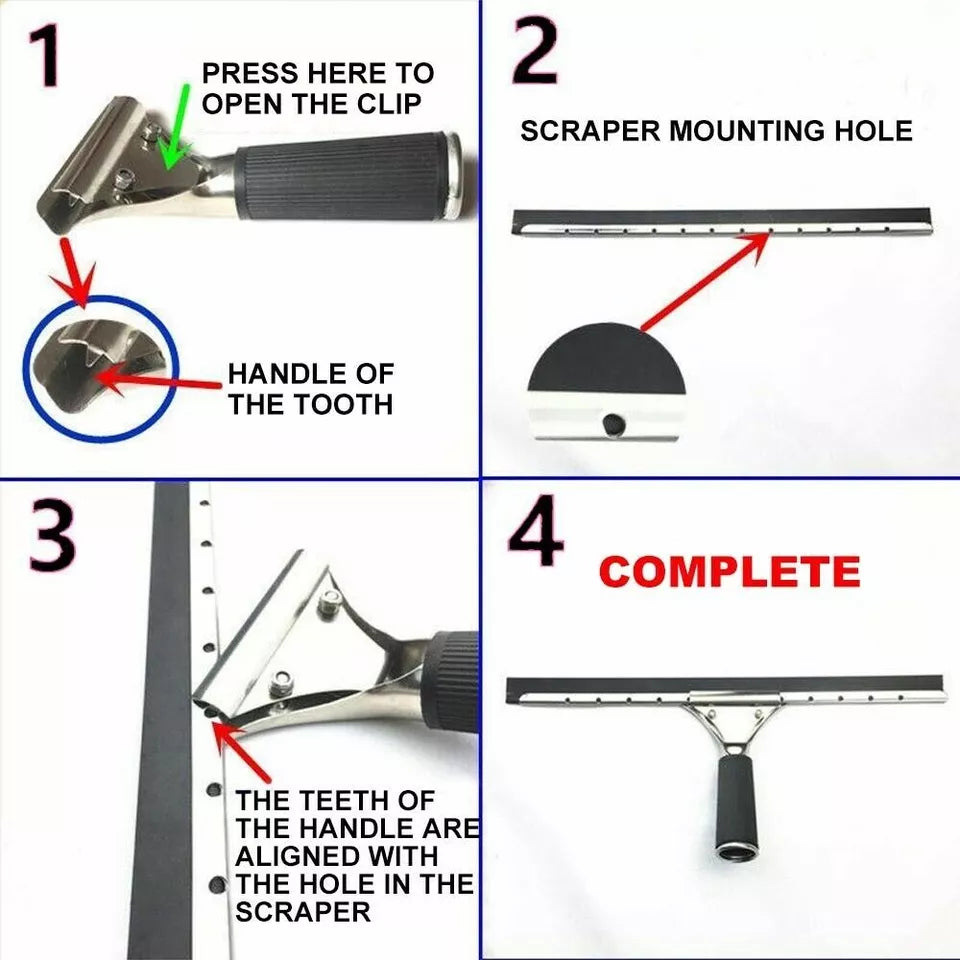 1

PRESS HERE TO OPEN THE CLIP

HANDLE OF THE TOOTH

2

SCRAPER MOUNTING HOLE

3

THE TEETH OF THE HANDLE ARE ALIGNED WITH THE HOLE IN THE SCRAPER

4

COMPLETE