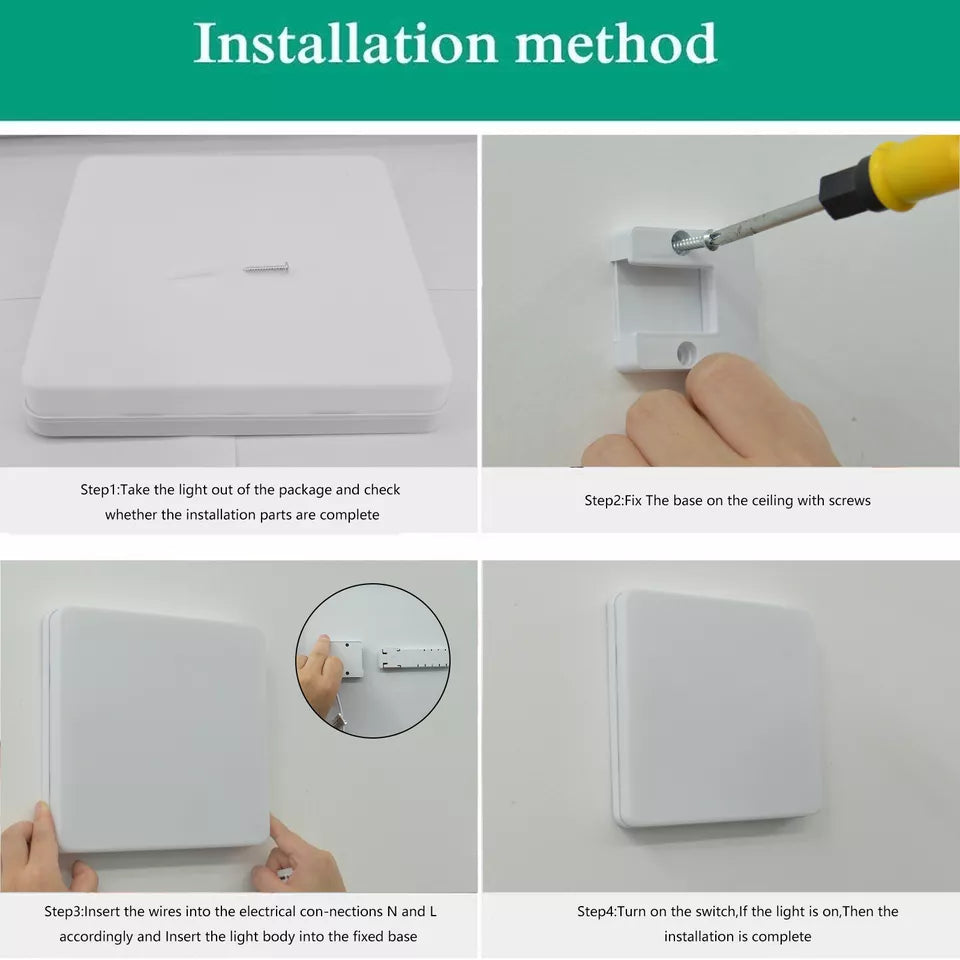 Installation method

Step1:Take the light out of the package and check whether the installation parts are complete

Step2:Fix The base on the ceiling with screws

Step3:Insert the wires into the electrical con-nections N and L accordingly and Insert the light body into the fixed base

Step4:Turn on the switch,If the light is on,Then the installation is complete