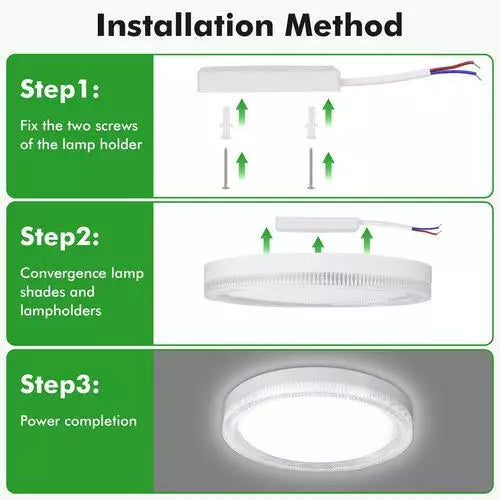 Installation Method

Step1:

Fix the two screws of the lamp holder

Step2:

Convergence lamp shades and lampholders

Step3:

Power completion