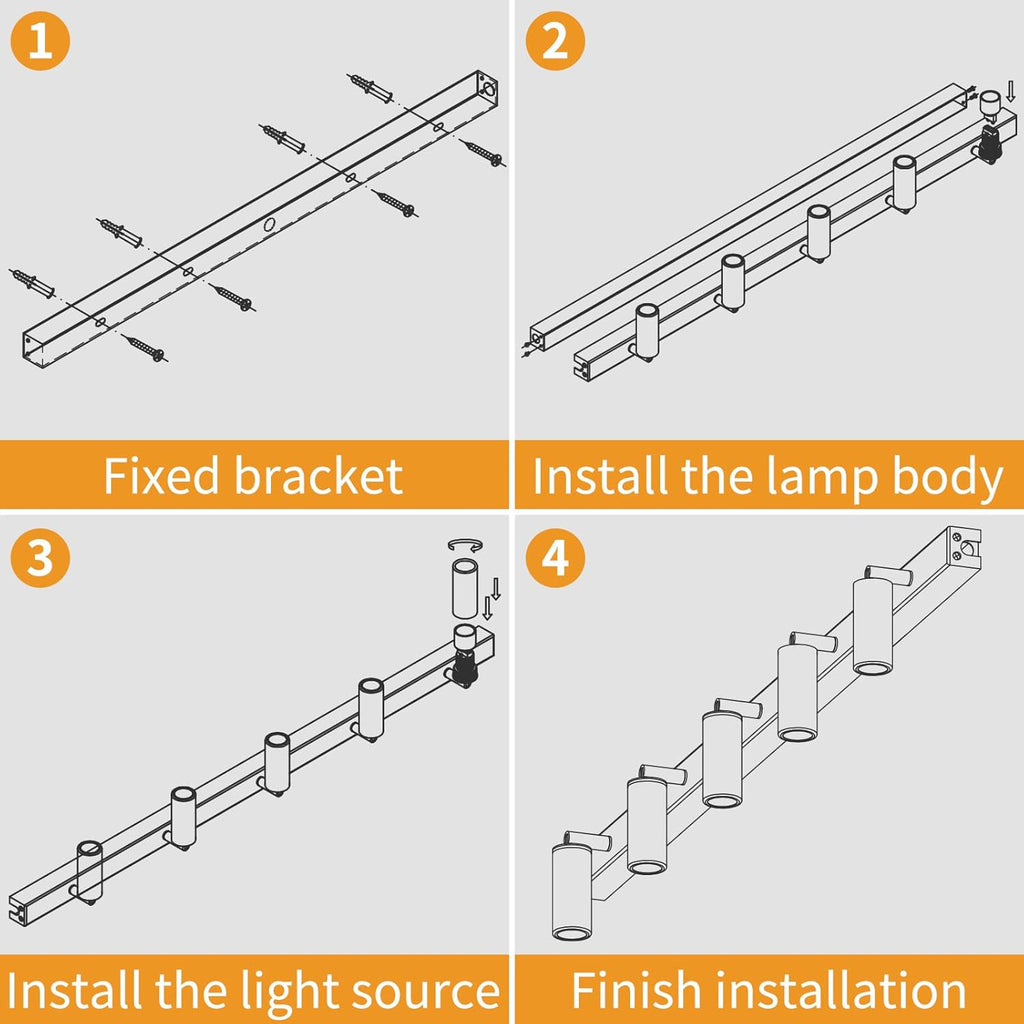 1

Fixed bracket

2

Install the lamp body

3

Install the light source

4

Finish installation