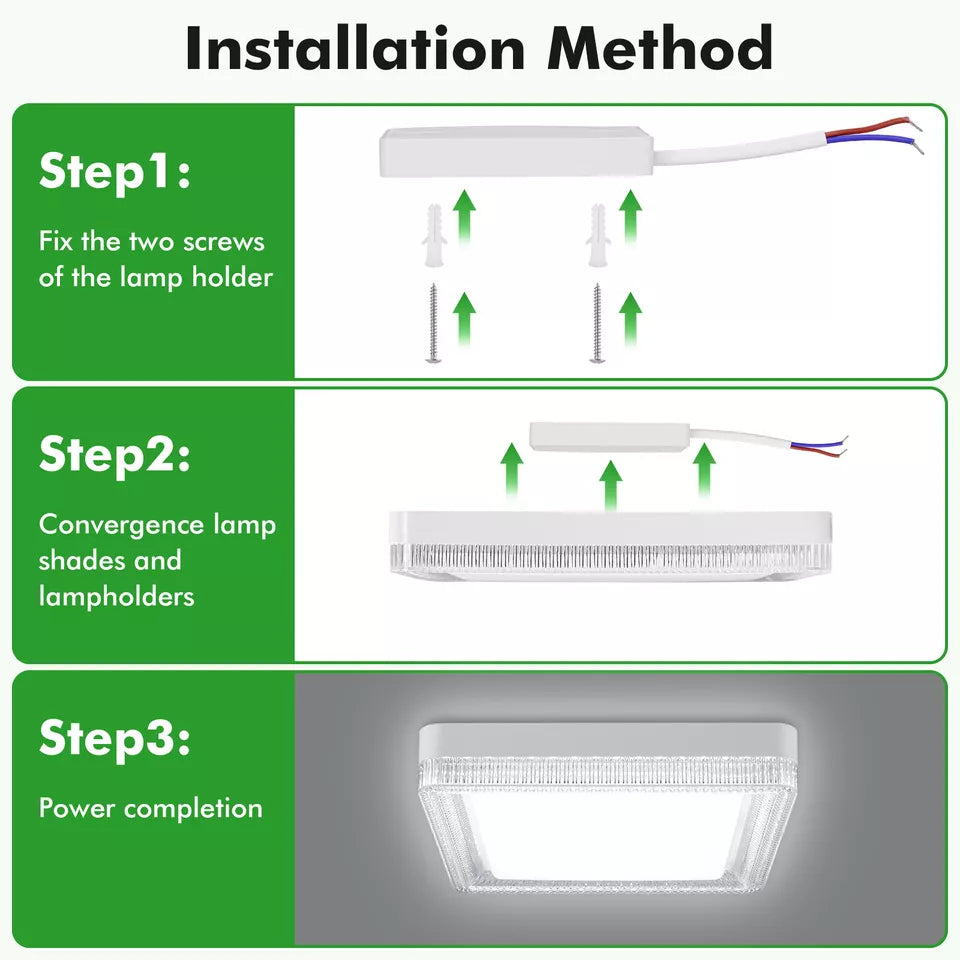 Installation Method

Step1:

Fix the two screws of the lamp holder

Step2:

Convergence lamp shades and lampholders

Step3:

Power completion