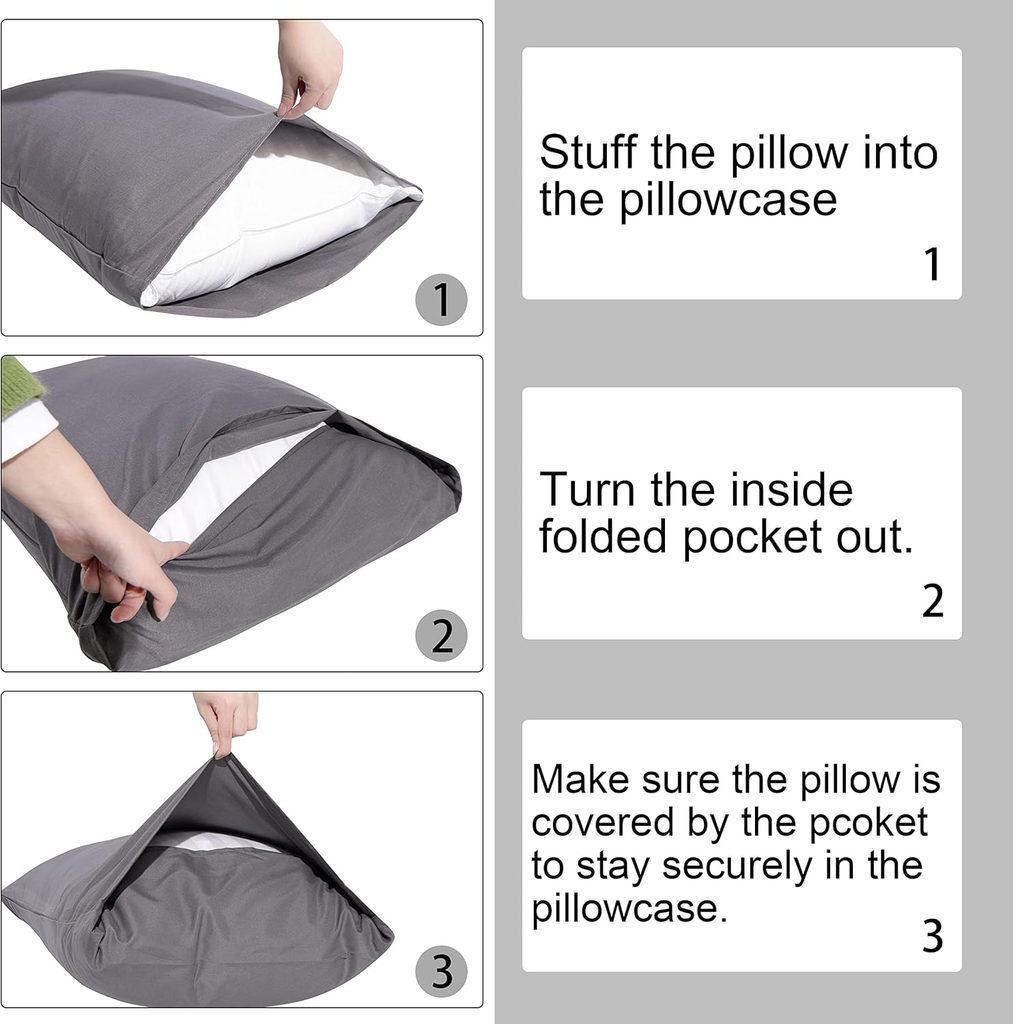 1

2

3

Stuff the pillow into the pillowcase

1

Turn the inside folded pocket out.

2

Make sure the pillow is covered by the pcoket to stay securely in the pillowcase.

3