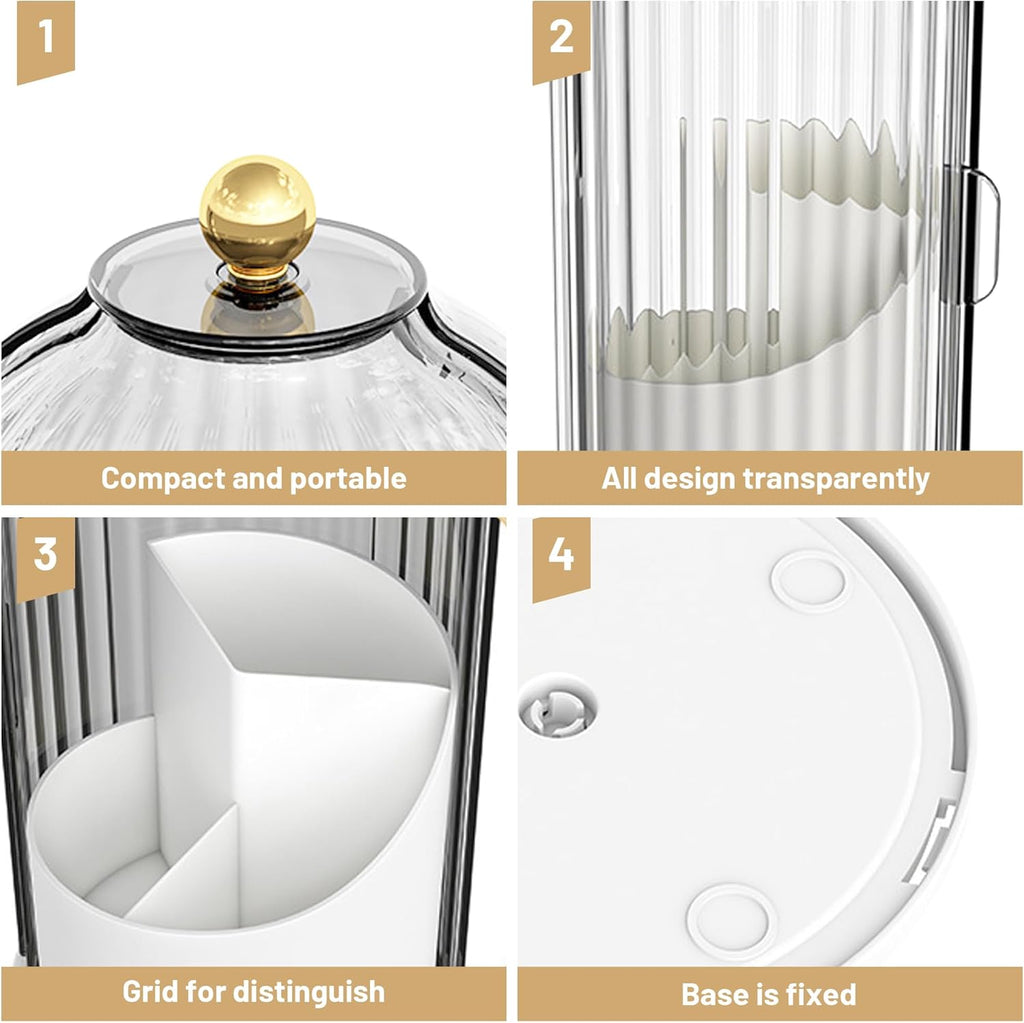 1

Compact and portable

2

All design transparently

3

Grid for distinguish

4

Base is fixed