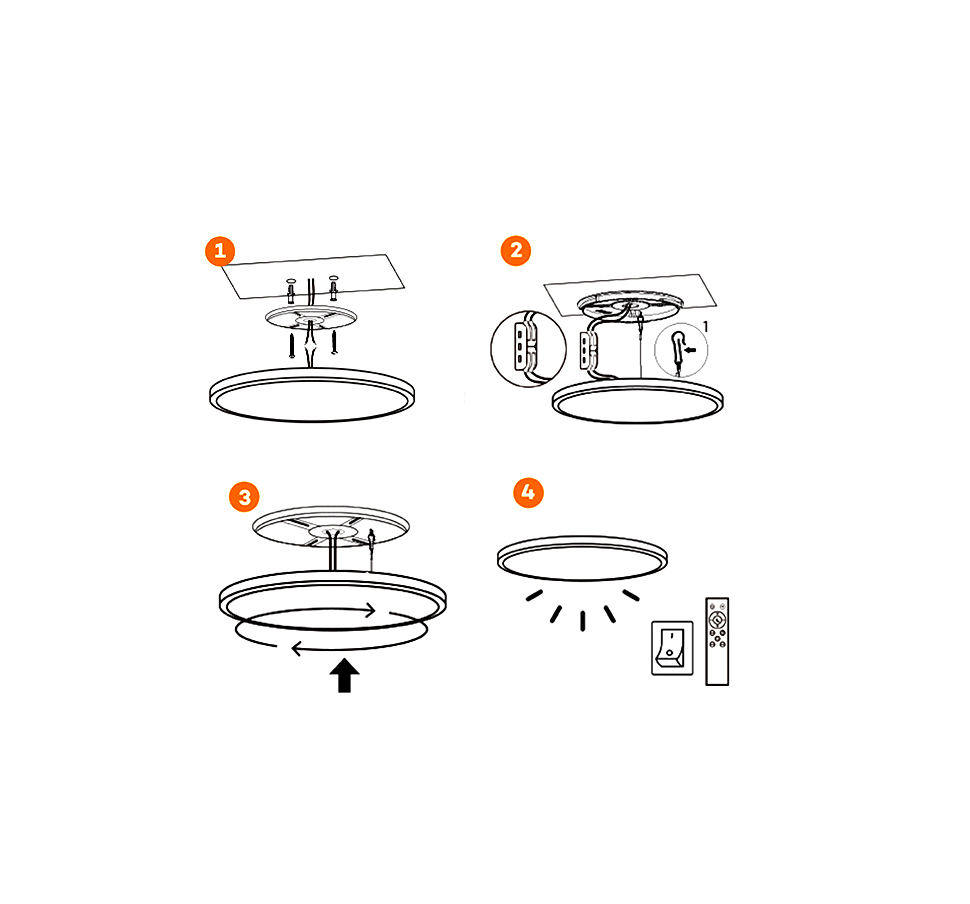 1

2

1

3

4