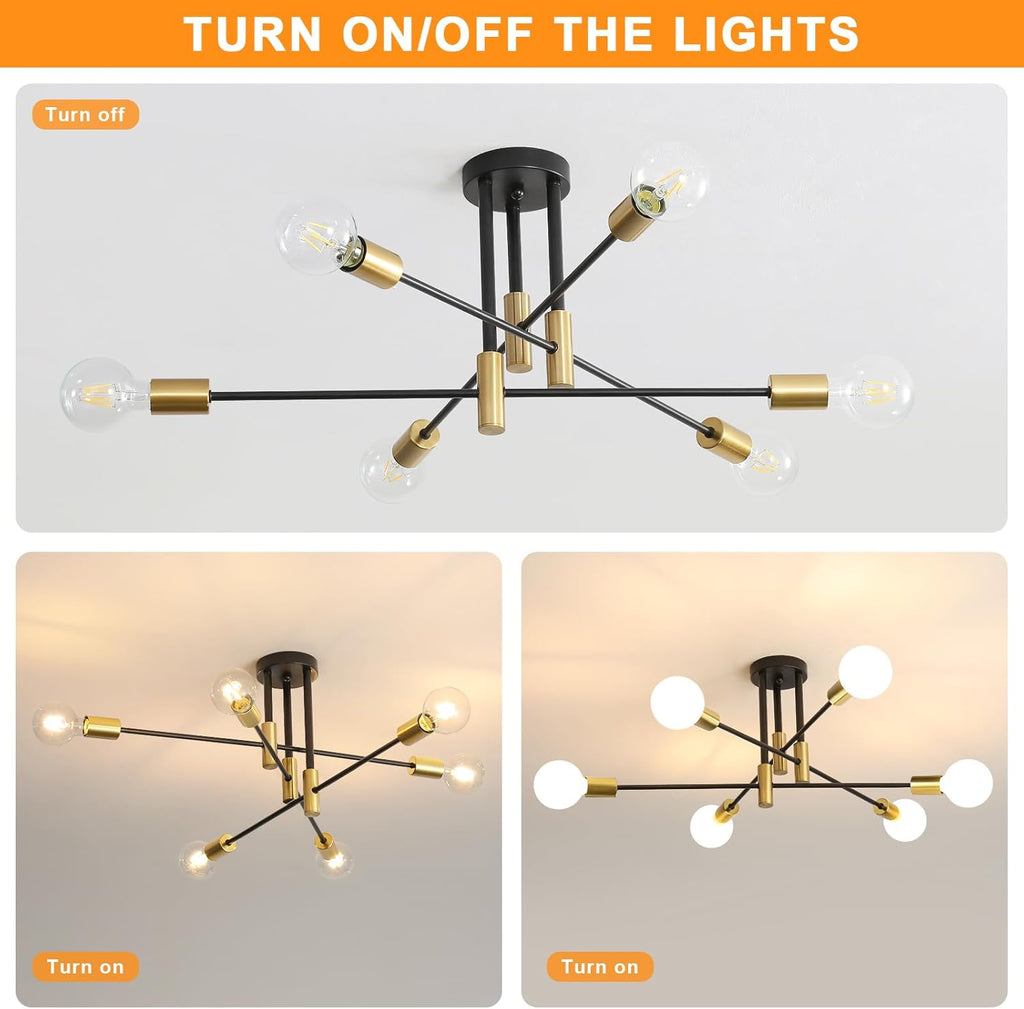 TURN ON/OFF THE LIGHTS

Turn off

Turn on

Turn on