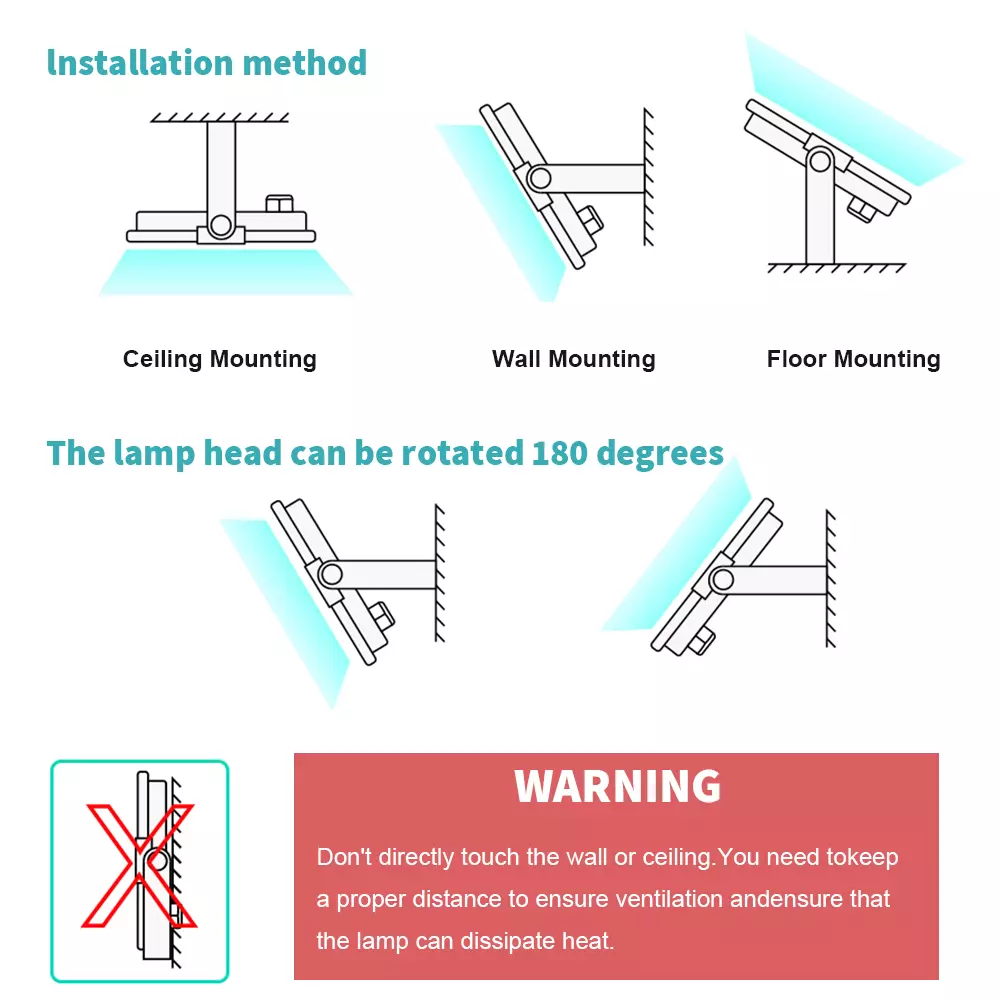 Installation method

Ceiling Mounting

Wall Mounting

Floor Mounting

The lamp head can be rotated 180 degrees

WARNING

Don't directly touch the wall or ceiling.You need tokeep a proper distance to ensure ventilation andensure that the lamp can dissipate heat.