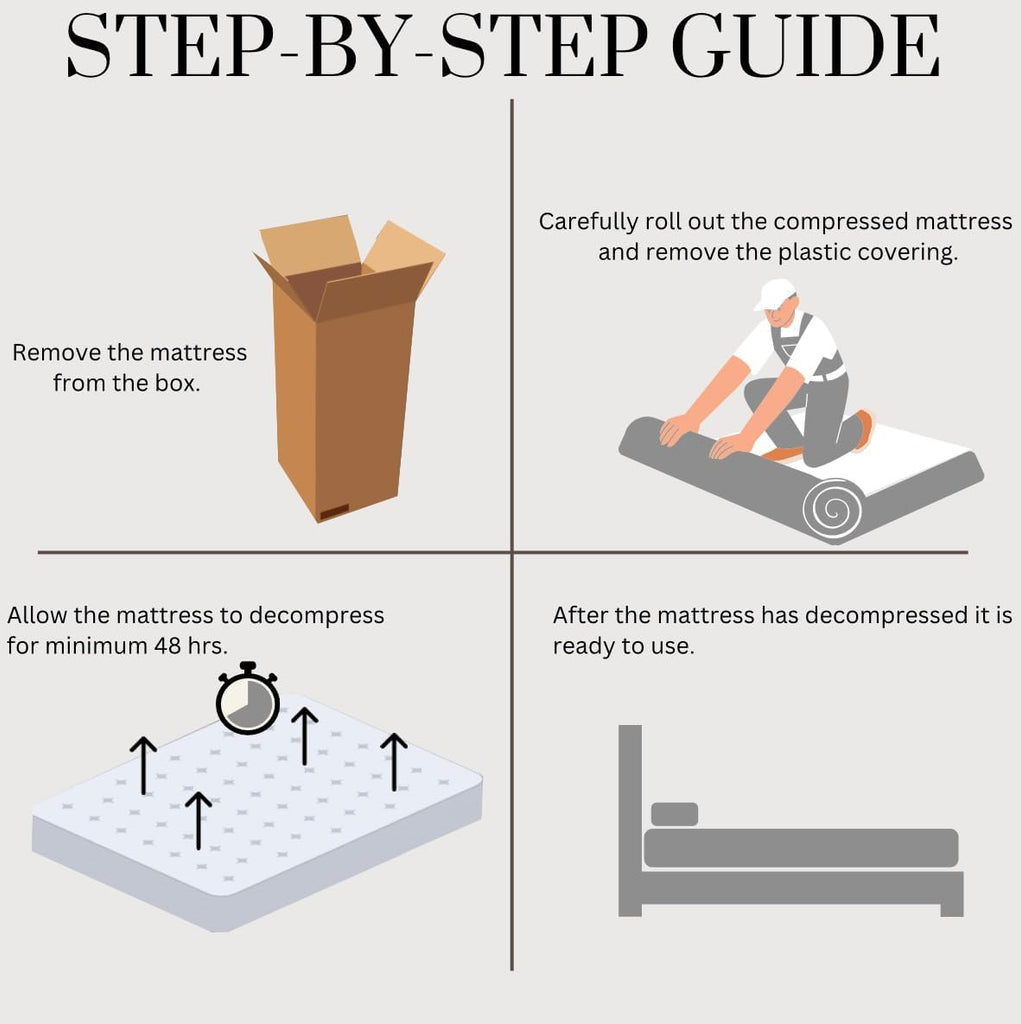 STEP-BY-STEP GUIDE

Remove the mattress from the box.

Carefully roll out the compressed mattress and remove the plastic covering.

Allow the mattress to decompress for minimum 48 hrs.

After the mattress has decompressed it is ready to use.