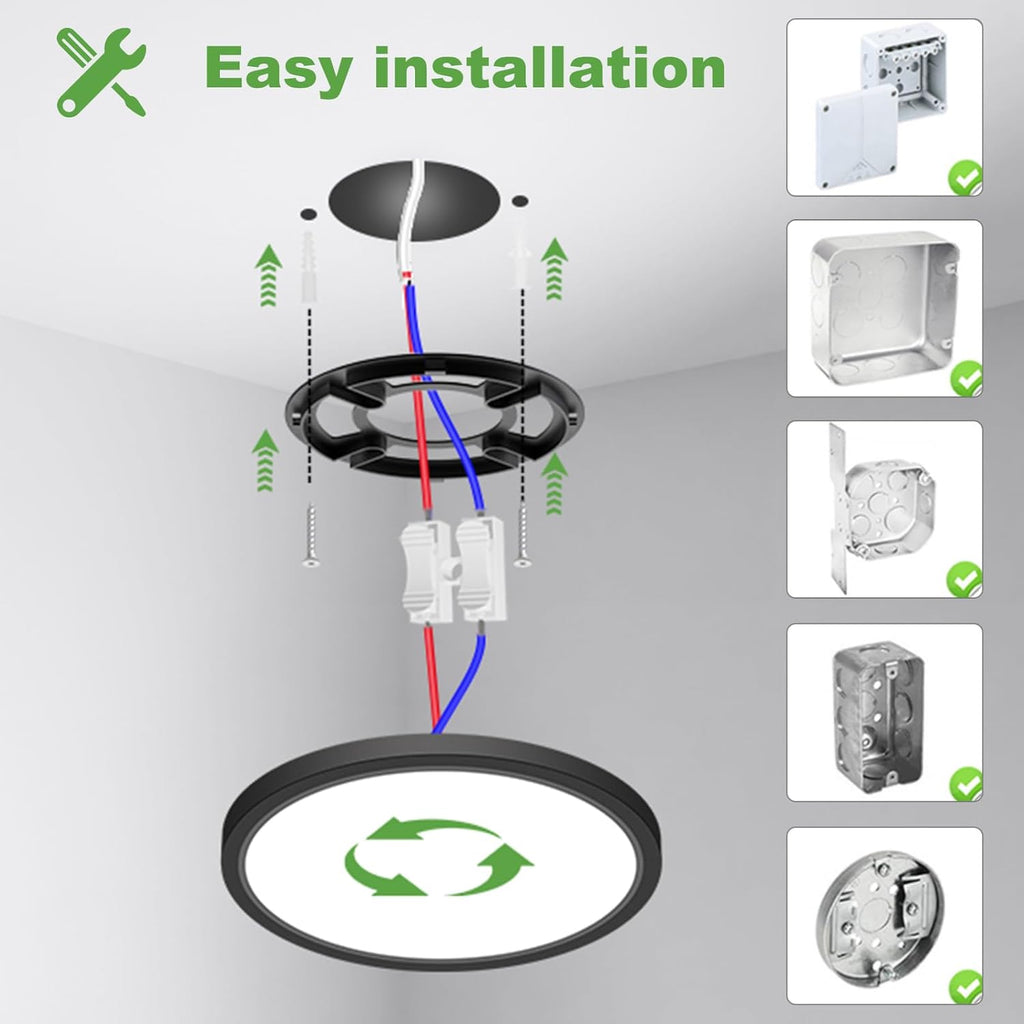 Easy installation