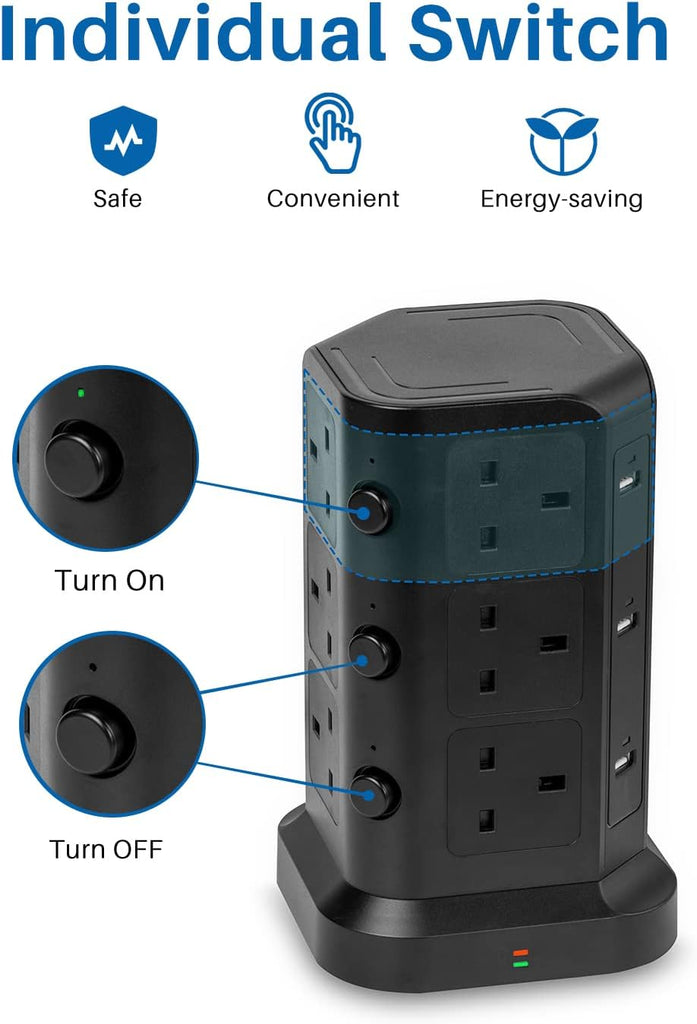 Individual Switch

Safe

Convenient

Energy-saving

Turn On

Turn OFF