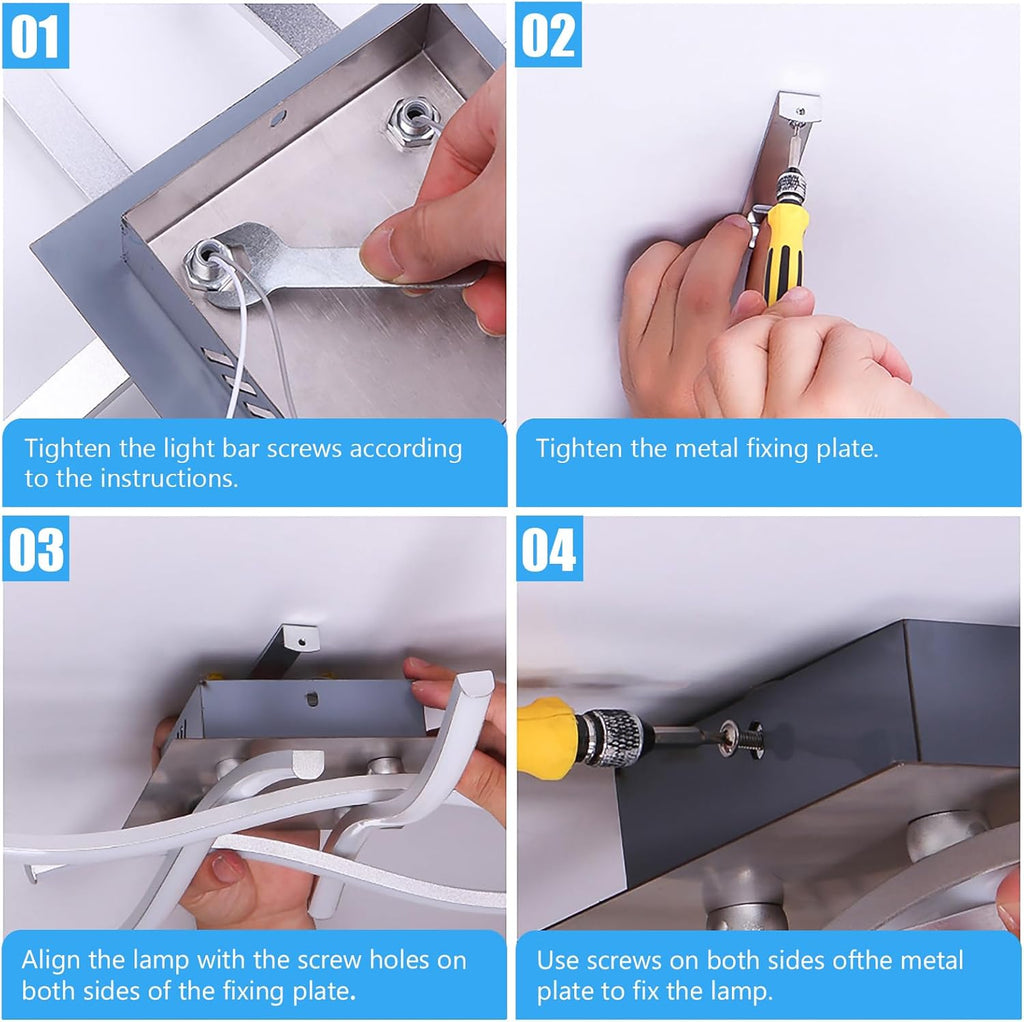 01

Tighten the light bar screws according to the instructions.

02

Tighten the metal fixing plate.

03

Align the lamp with the screw holes on both sides of the fixing plate.

04

Use screws on both sides ofthe metal plate to fix the lamp.