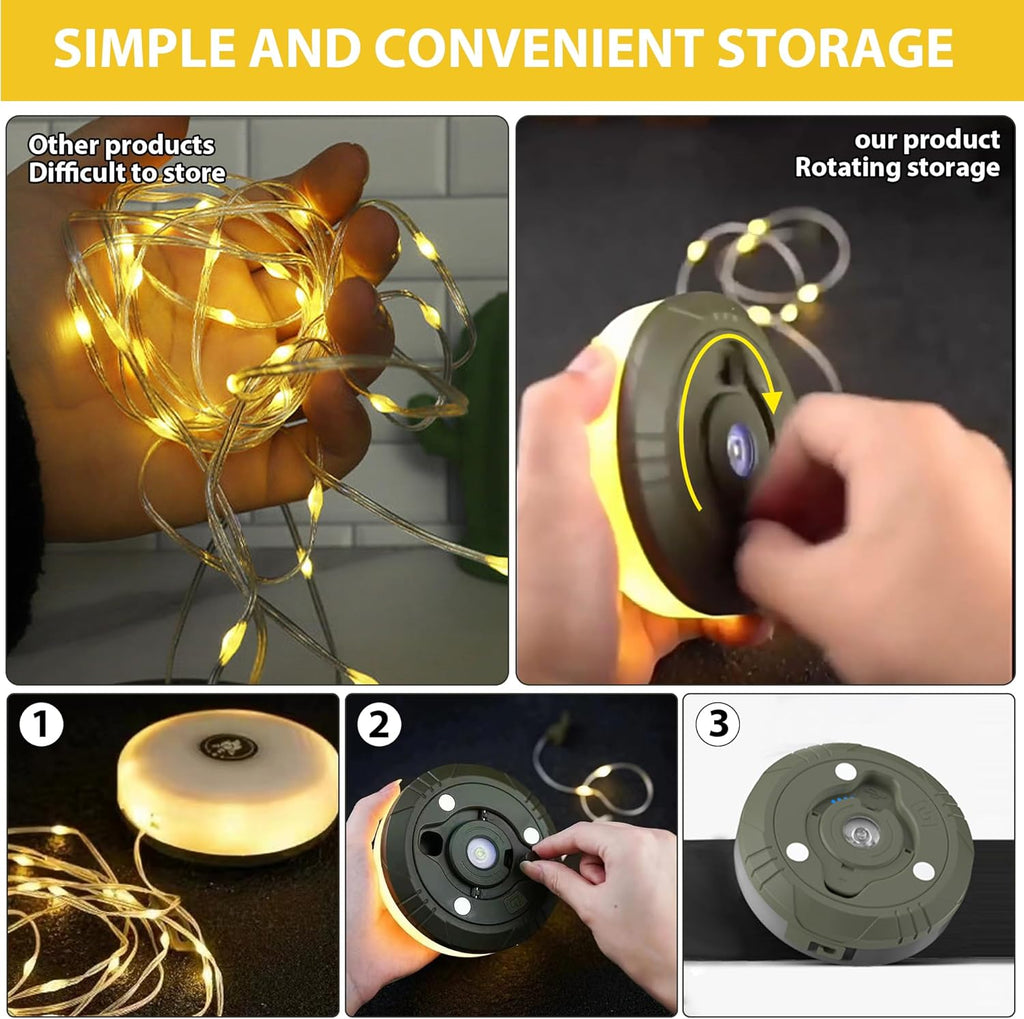 SIMPLE AND CONVENIENT STORAGE

Other products
Difficult to store

our product
Rotating storage

1

2

3