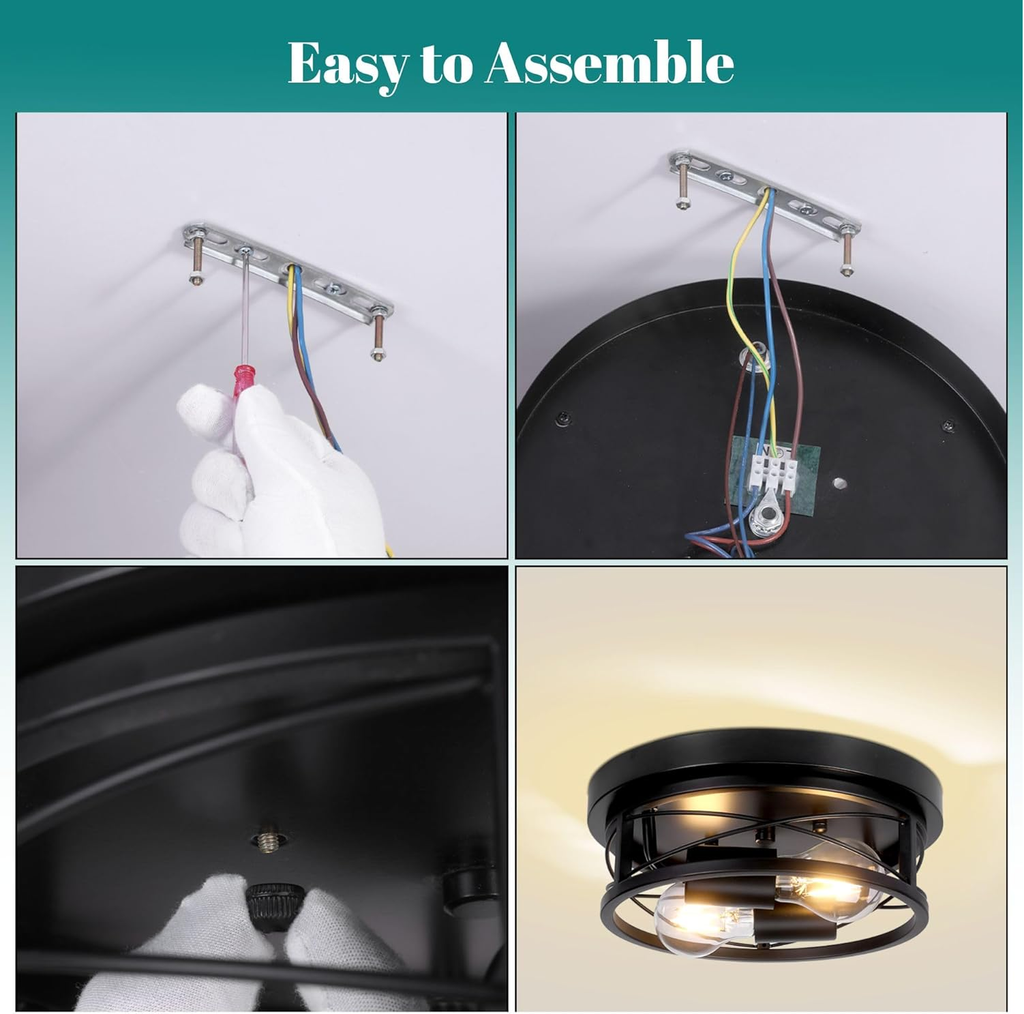 Easy to Assemble