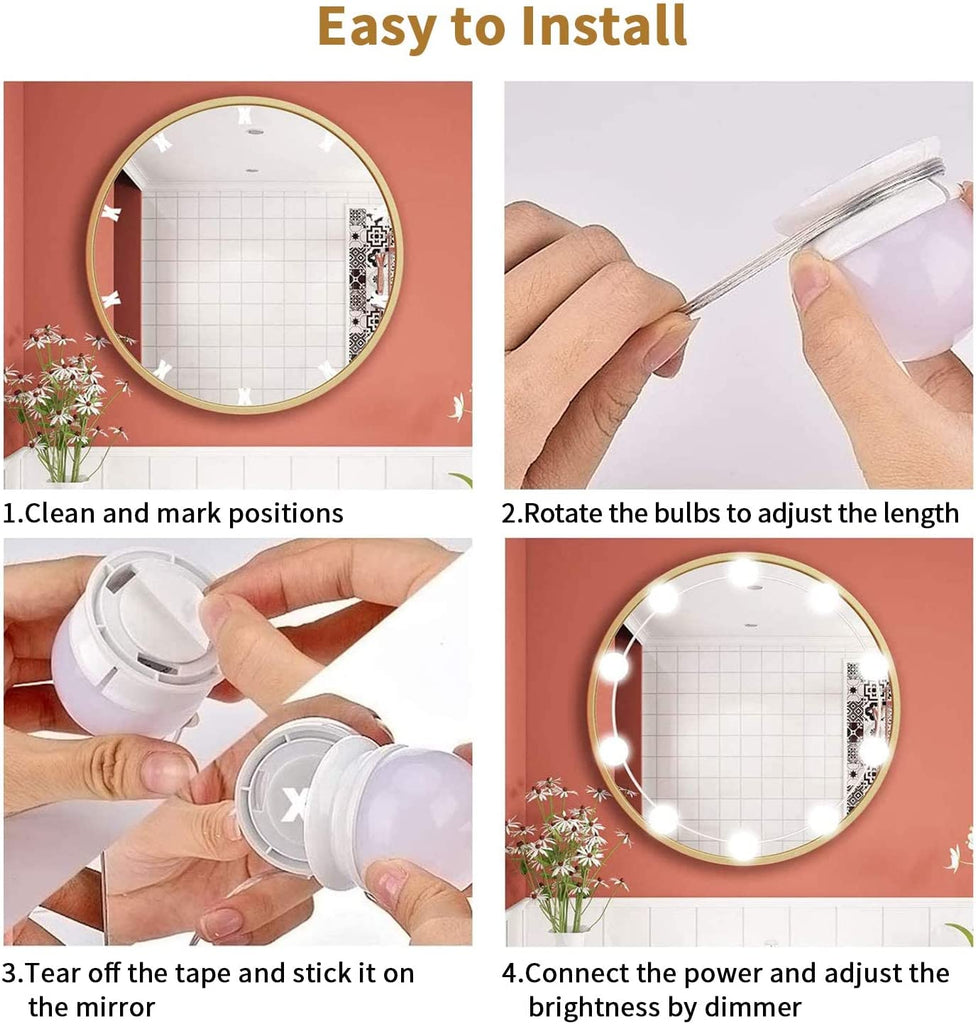 Easy to Install

1.Clean and mark positions

2.Rotate the bulbs to adjust the length

3.Tear off the tape and stick it on the mirror

4.Connect the power and adjust the brightness by dimmer