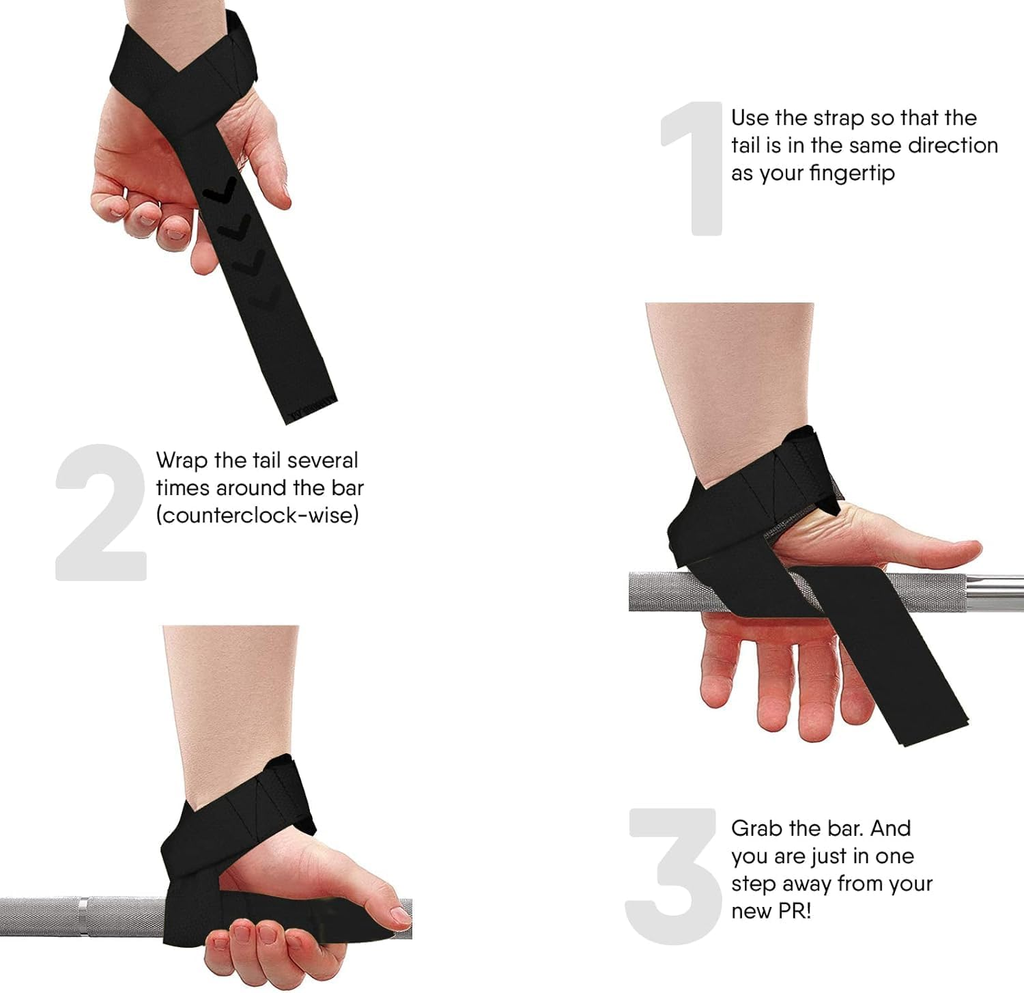 1 Use the strap so that the tail is in the same direction as your fingertip

2 Wrap the tail several times around the bar (counterclock-wise)

3 Grab the bar. And you are just in one step away from your new PR!