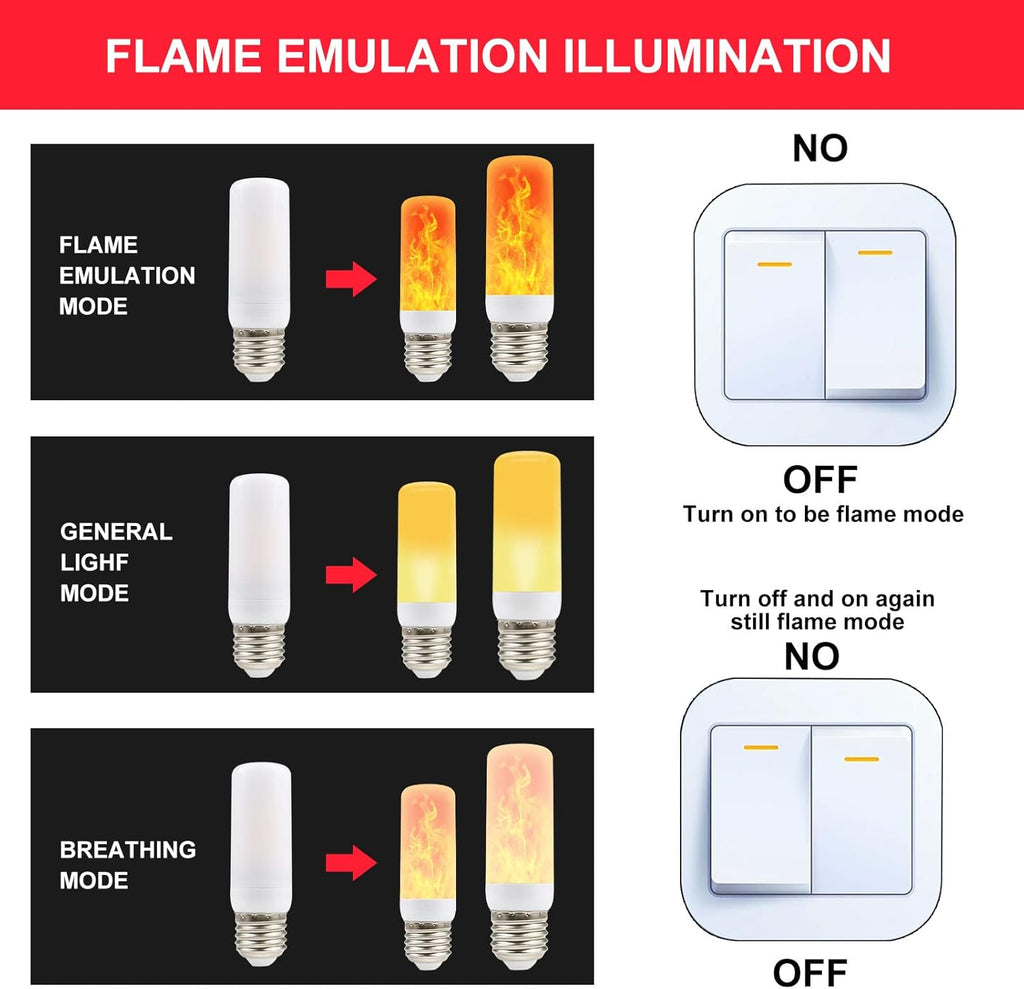 FLAME EMULATION ILLUMINATION

FLAME EMULATION MODE

GENERAL LIGHF MODE

BREATHING MODE

NO

OFF
Turn on to be flame mode

Turn off and on again still flame mode

NO

OFF