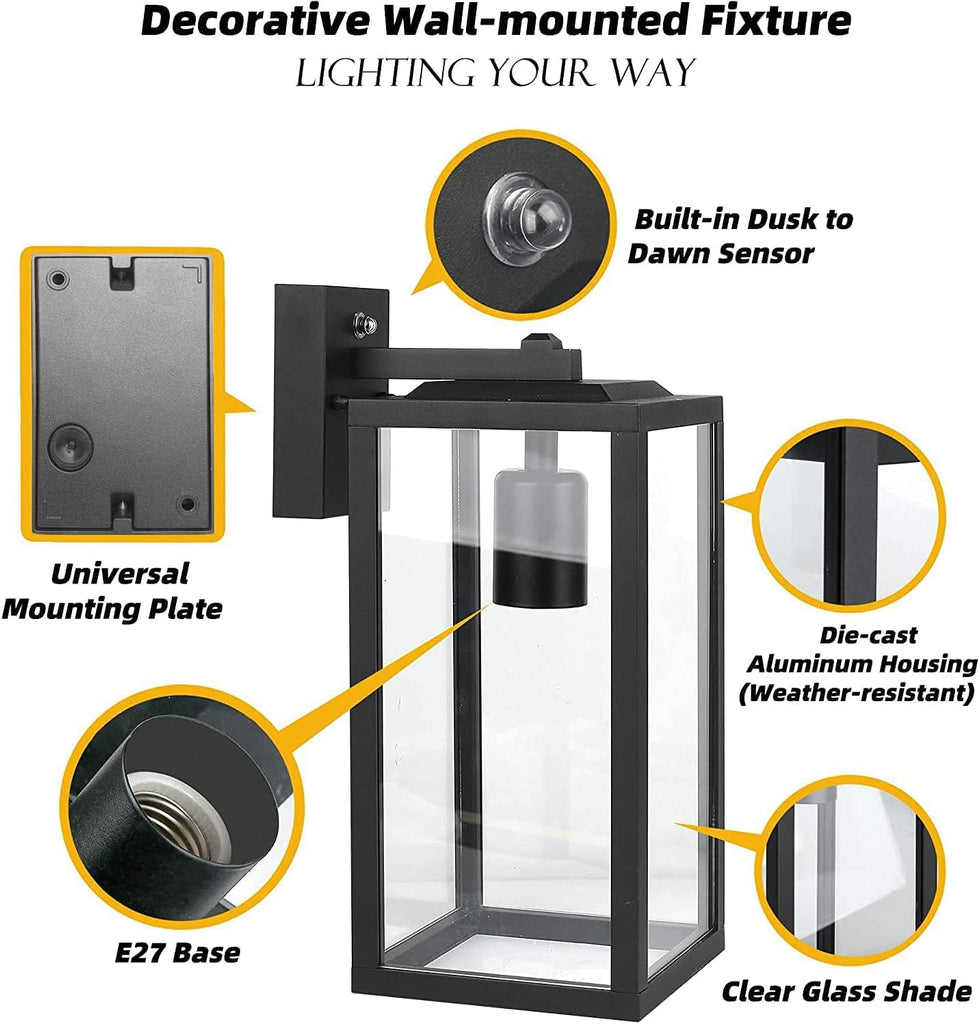 Decorative Wall-mounted Fixture
LIGHTING YOUR WAY

Built-in Dusk to Dawn Sensor

Universal Mounting Plate

Die-cast Aluminum Housing (Weather-resistant)

E27 Base

Clear Glass Shade