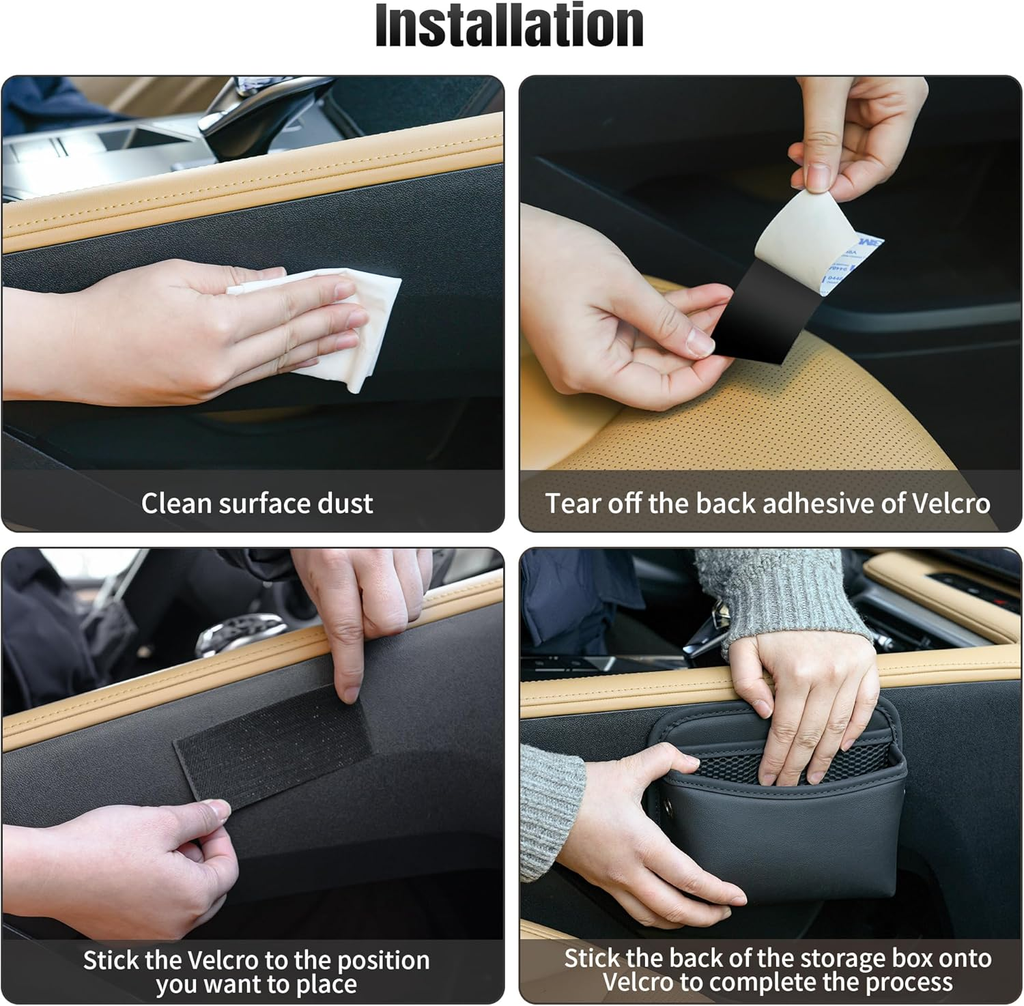 Installation

Clean surface dust

Tear off the back adhesive of Velcro

Stick the Velcro to the position you want to place

Stick the back of the storage box onto Velcro to complete the process