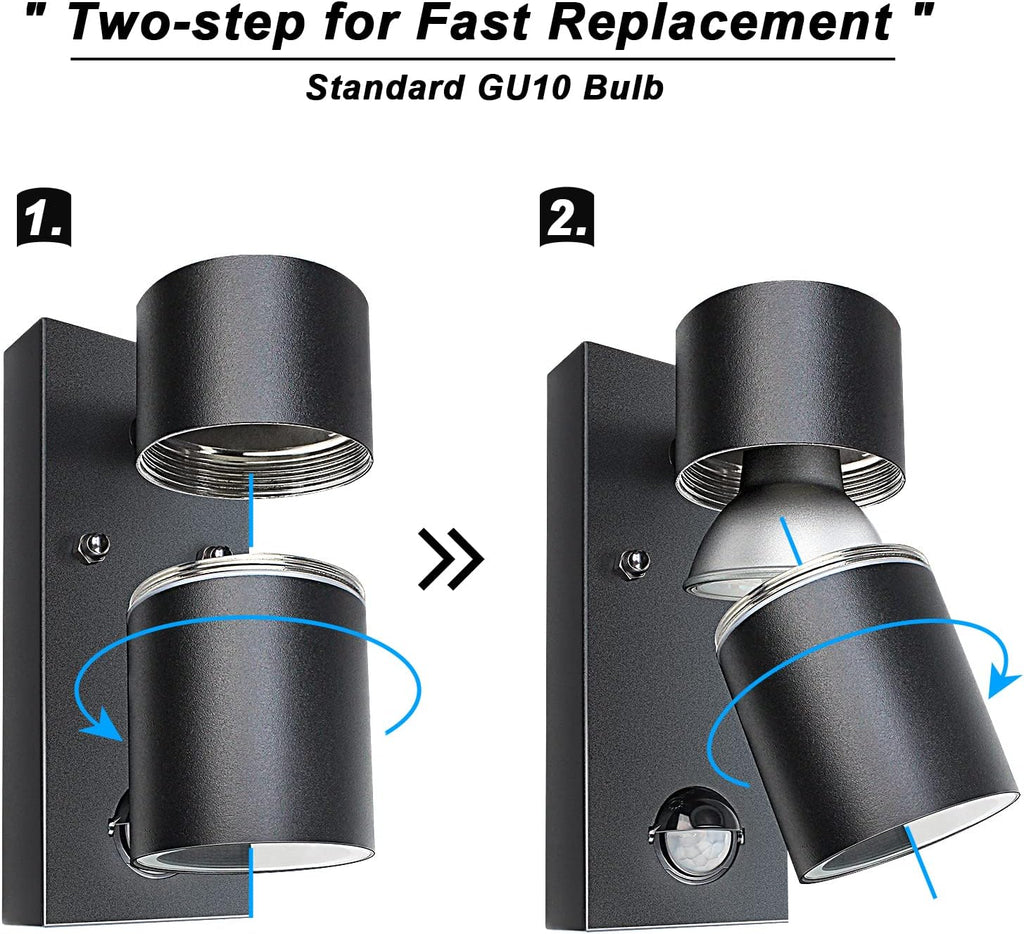 " Two-step for Fast Replacement "

Standard GU10 Bulb

1.

2.