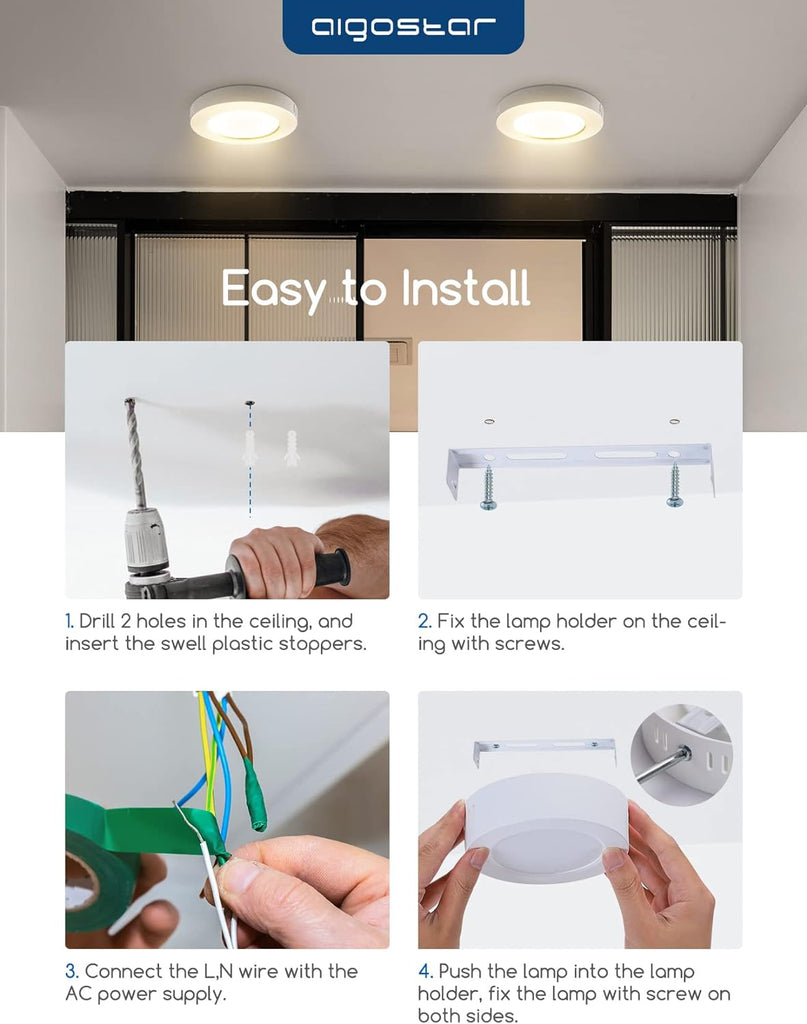 aigostar

Easy to Install

1. Drill 2 holes in the ceiling, and insert the swell plastic stoppers.

2. Fix the lamp holder on the ceiling with screws.

3. Connect the L,N wire with the AC power supply.

4. Push the lamp into the lamp holder, fix the lamp with screw on both sides.