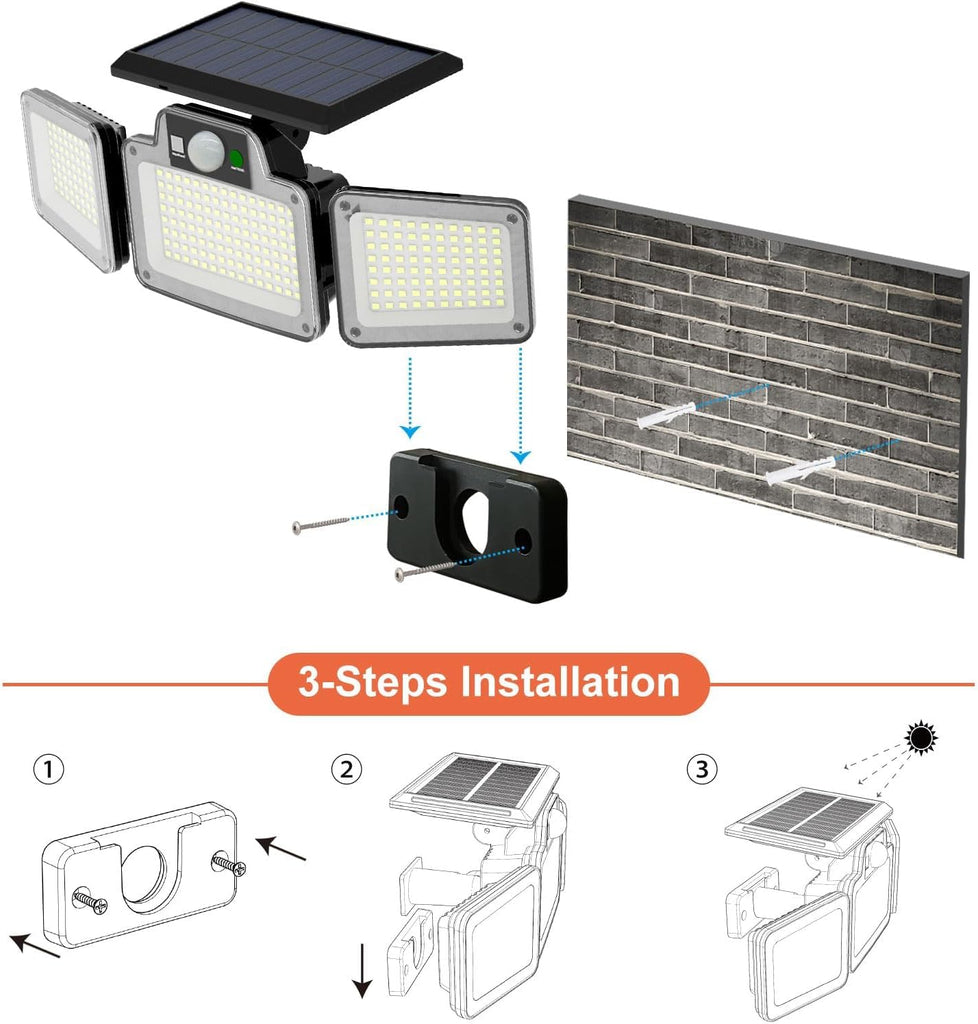 3-Steps Installation

①

②

③