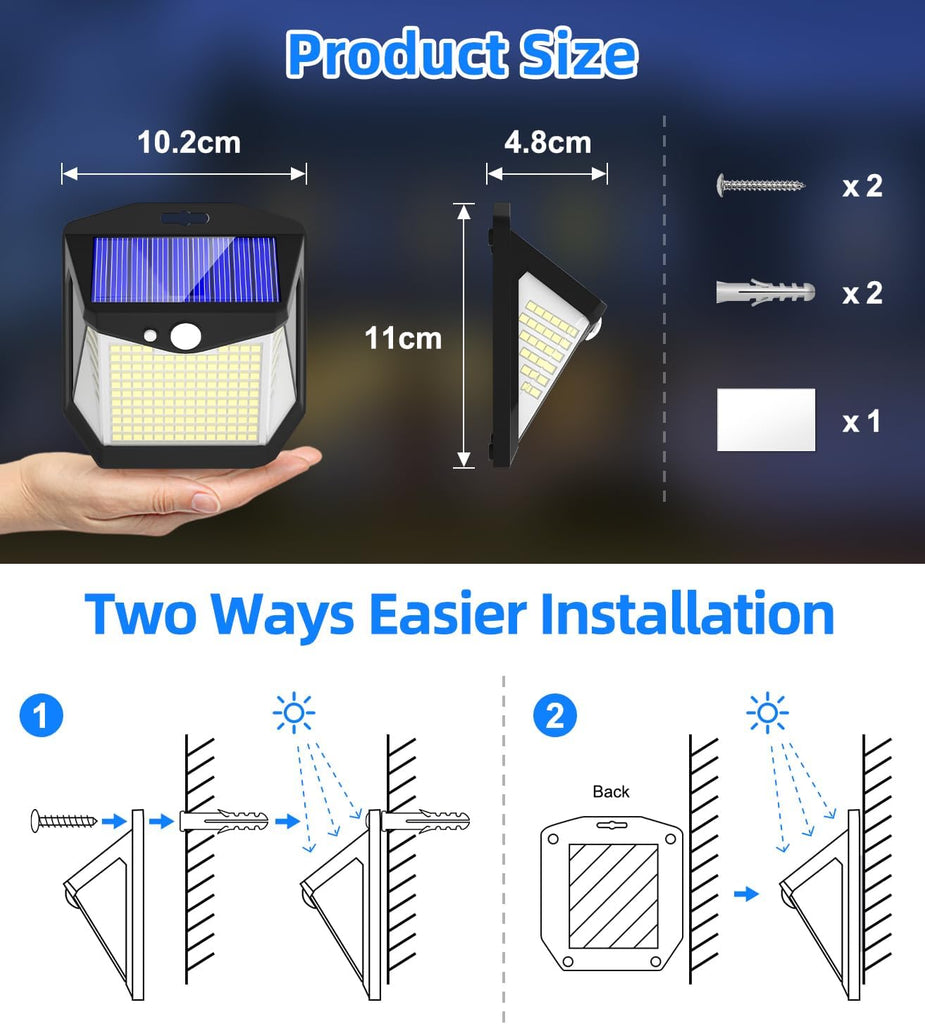 Product Size

10.2cm

4.8cm

11cm

x 2

x 2

x 1

Two Ways Easier Installation

1

2

Back