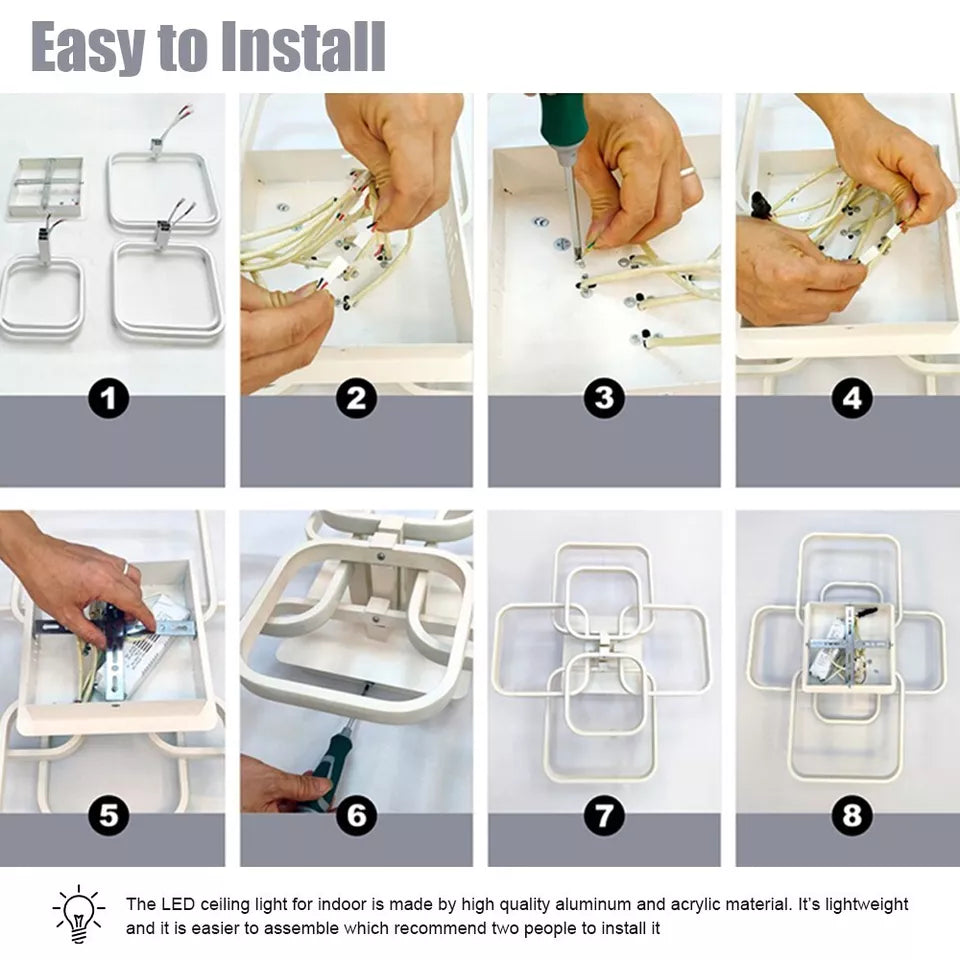 Easy to Install

1

2

3

4

5

6

7

8

The LED ceiling light for indoor is made by high quality aluminum and acrylic material. It's lightweight and it is easier to assemble which recommend two people to install it