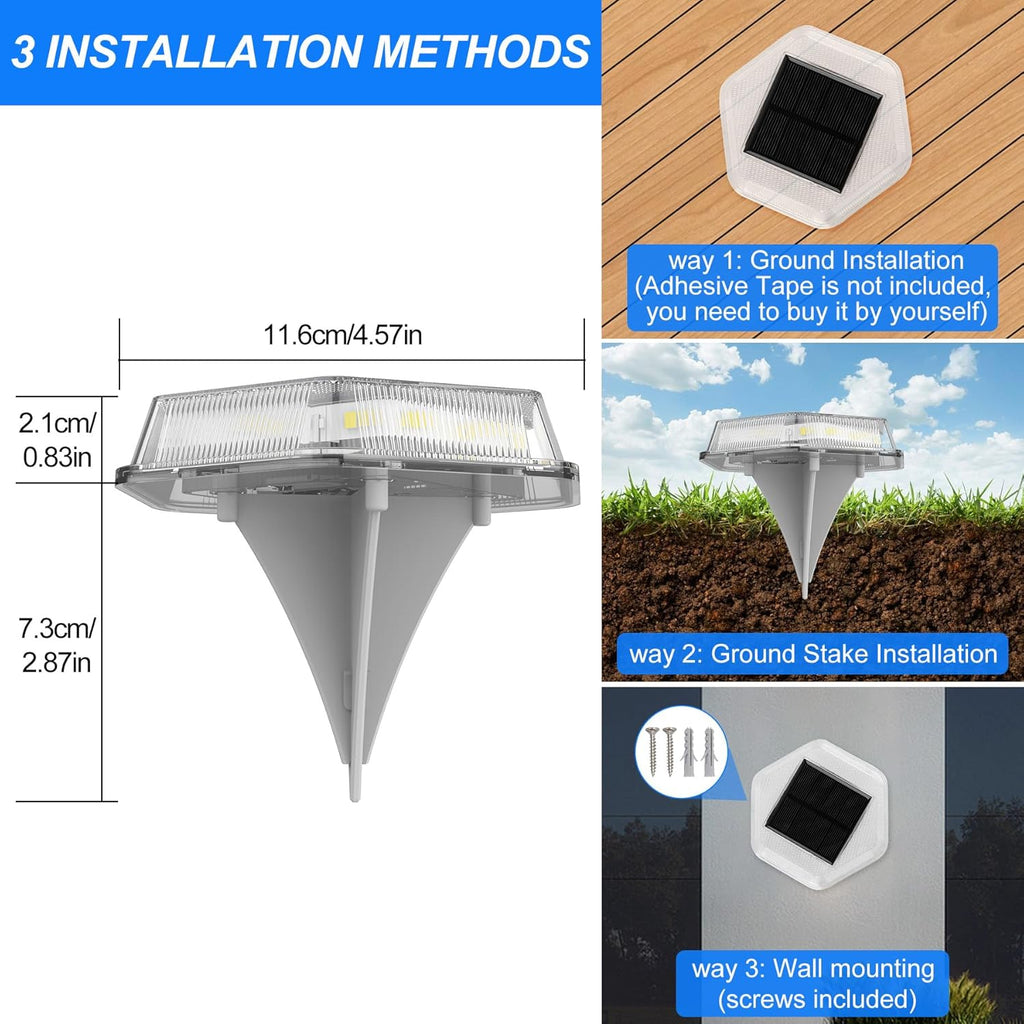 3 INSTALLATION METHODS

11.6cm/4.57in

2.1cm/ 0.83in

7.3cm/ 2.87in

way 1: Ground Installation (Adhesive Tape is not included, you need to buy it by yourself)

way 2: Ground Stake Installation

way 3: Wall mounting (screws included)