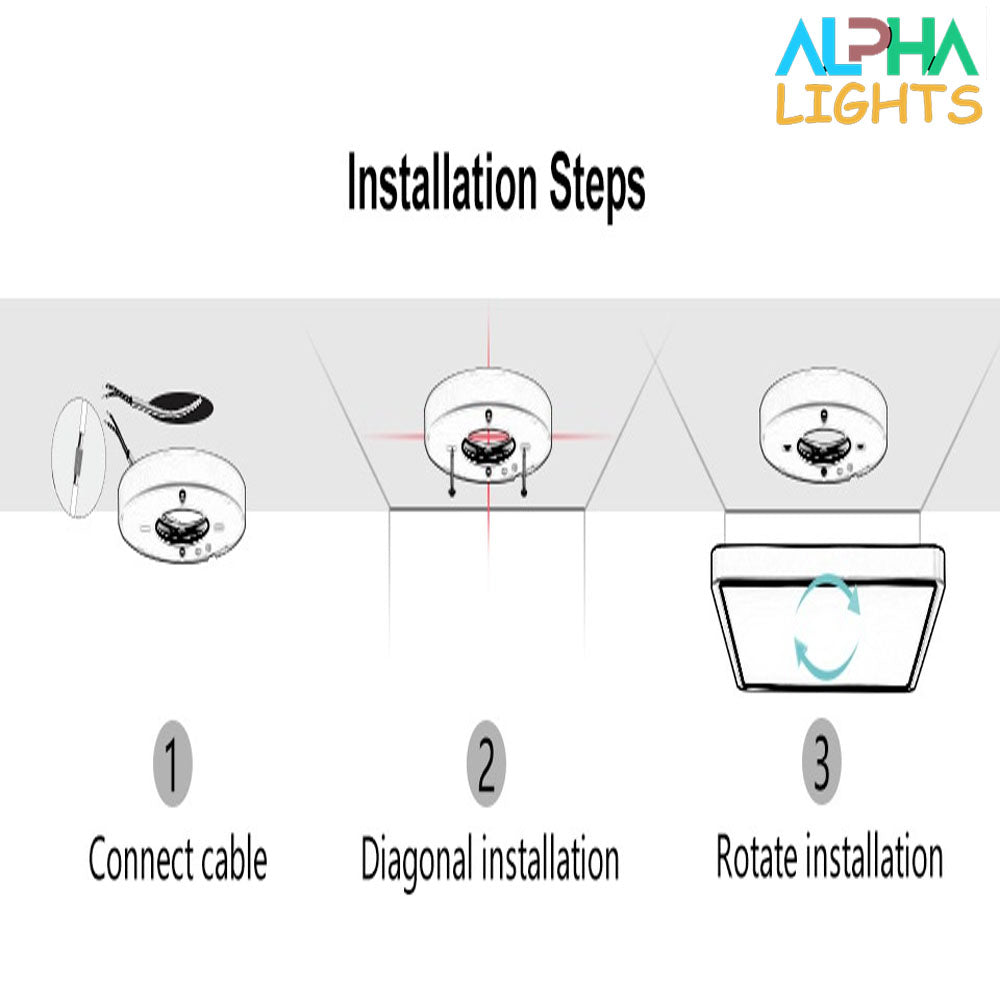 ALPHA
LIGHTS

Installation Steps

1
Connect cable

2
Diagonal installation

3
Rotate installation