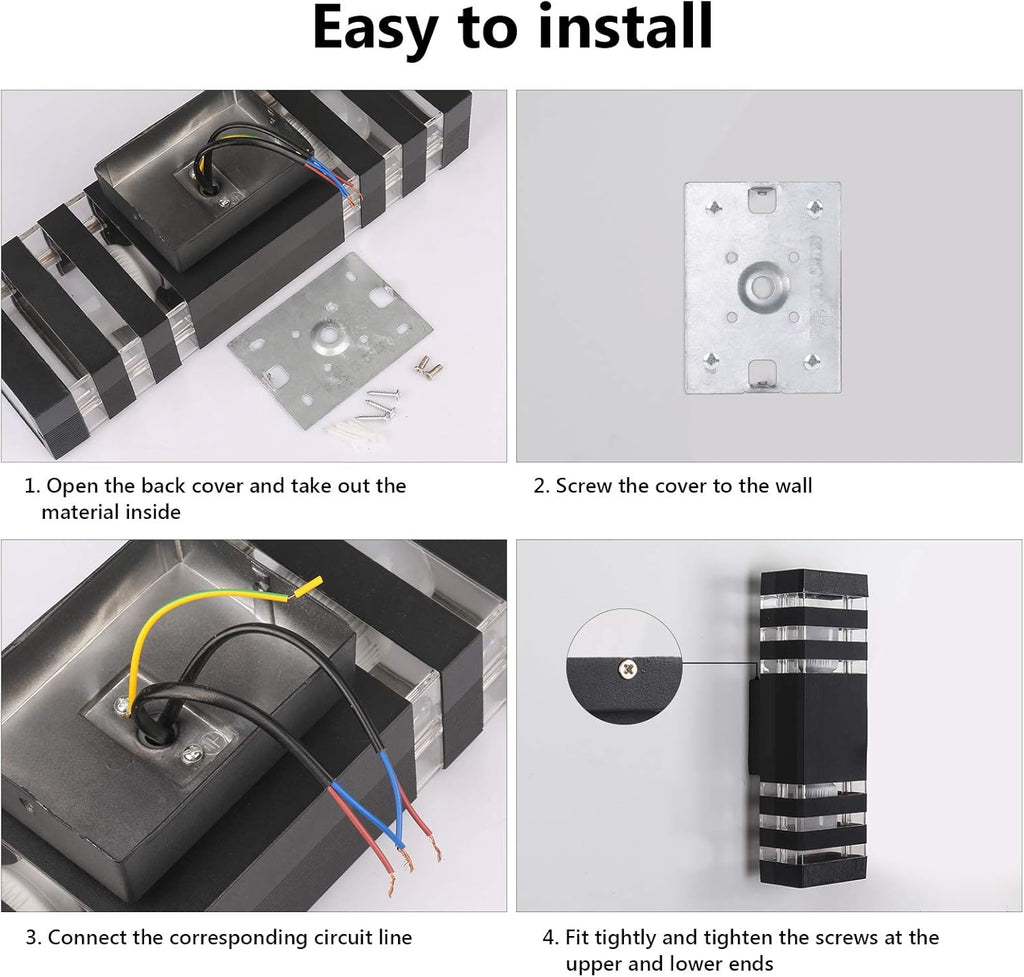 Easy to install

1. Open the back cover and take out the material inside

2. Screw the cover to the wall

3. Connect the corresponding circuit line

4. Fit tightly and tighten the screws at the upper and lower ends