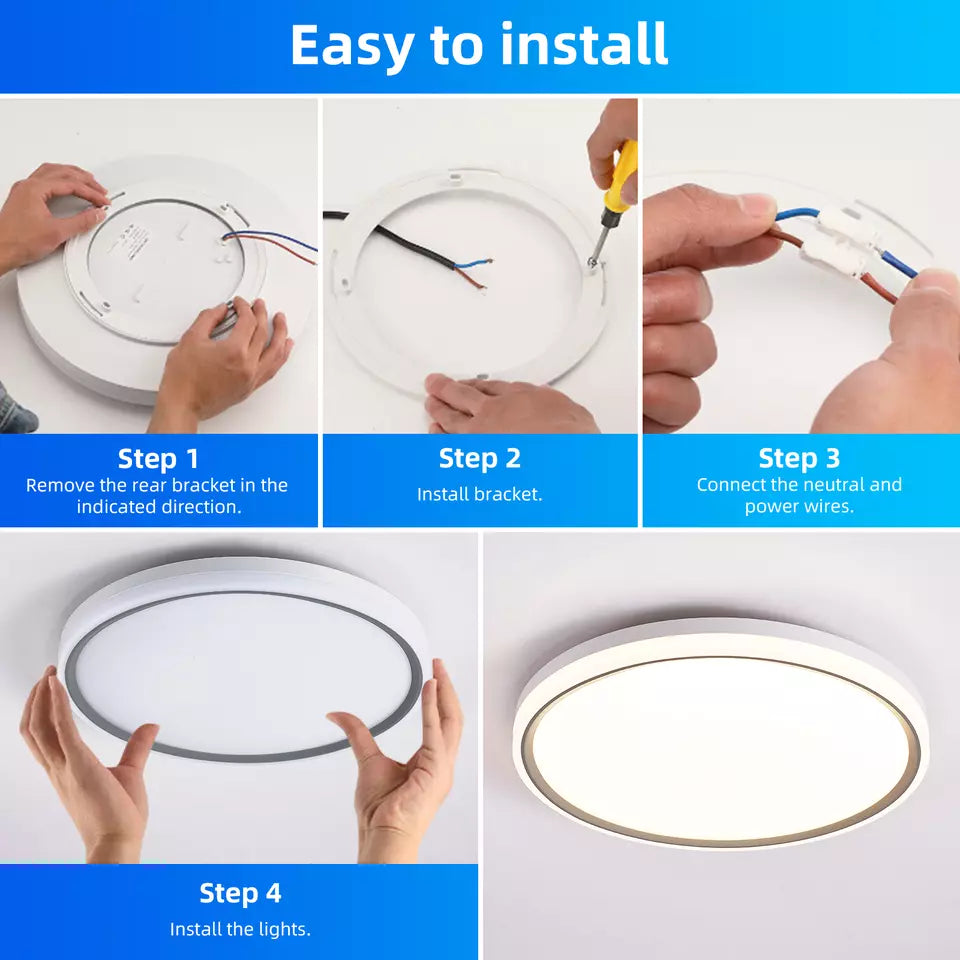 Easy to install

Step 1
Remove the rear bracket in the indicated direction.

Step 2
Install bracket.

Step 3
Connect the neutral and power wires.

Step 4
Install the lights.