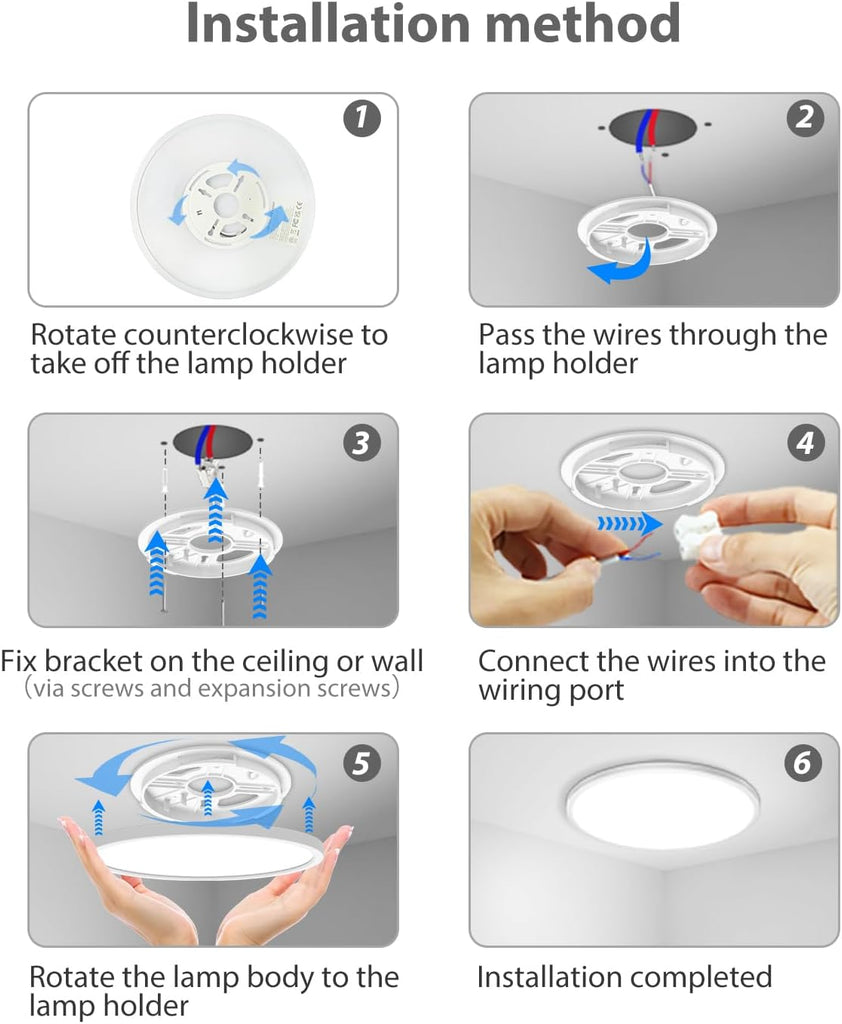 Installation method

1

Rotate counterclockwise to take off the lamp holder

2

Pass the wires through the lamp holder

3

Fix bracket on the ceiling or wall (via screws and expansion screws)

4

Connect the wires into the wiring port

5

Rotate the lamp body to the lamp holder

6

Installation completed