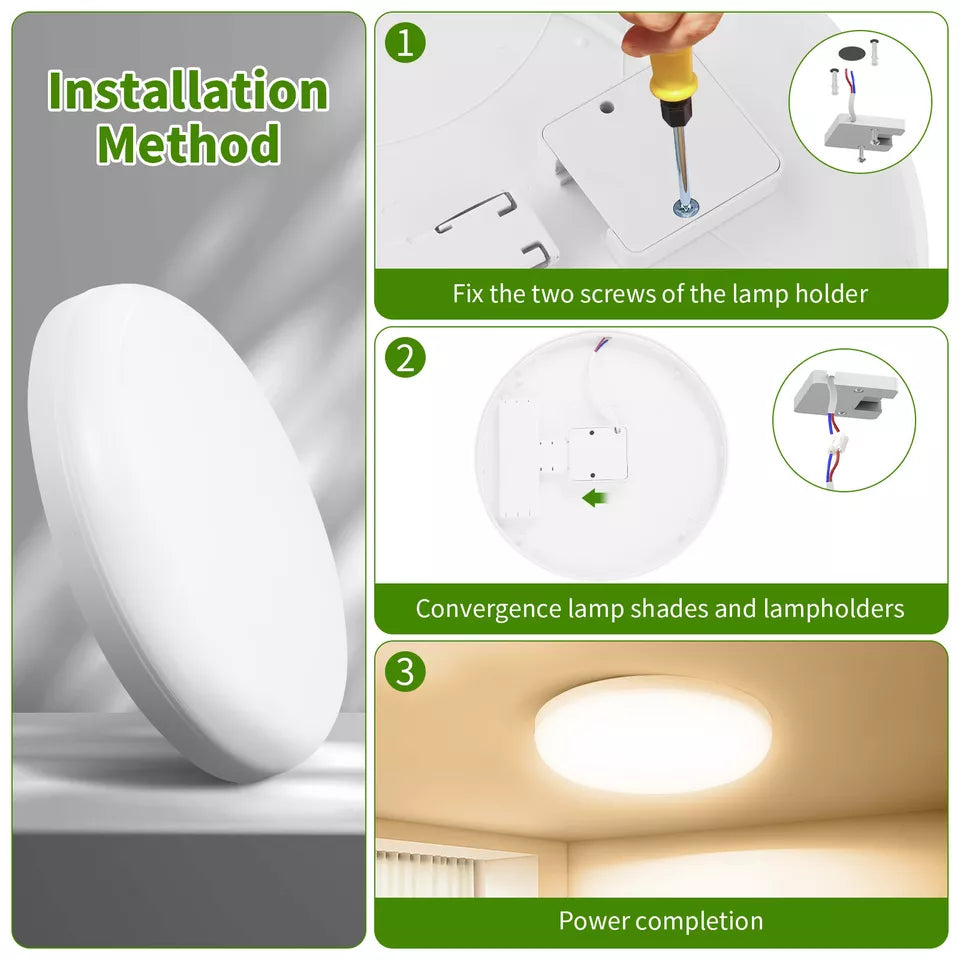 Installation Method

1

Fix the two screws of the lamp holder

2

Convergence lamp shades and lampholders

3

Power completion